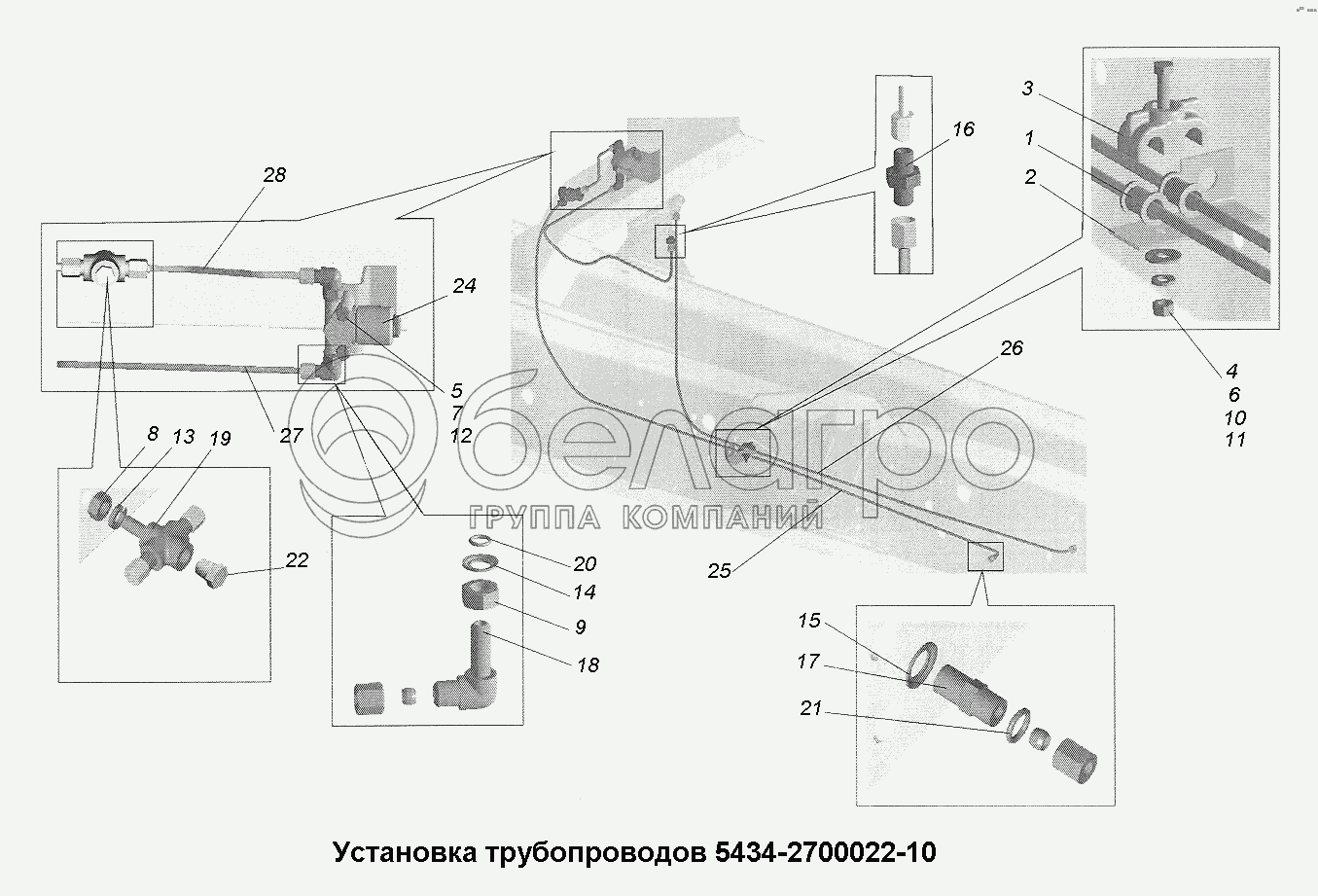 28
24
5
7
12
27
8
13
19
22
20
14
9
18
16
3
1
2
4
6
10
11
26
25
15
17
21
белагро
ГРУППА КОМПАНИЙ
Установка трубопроводов 5434-2700022-10