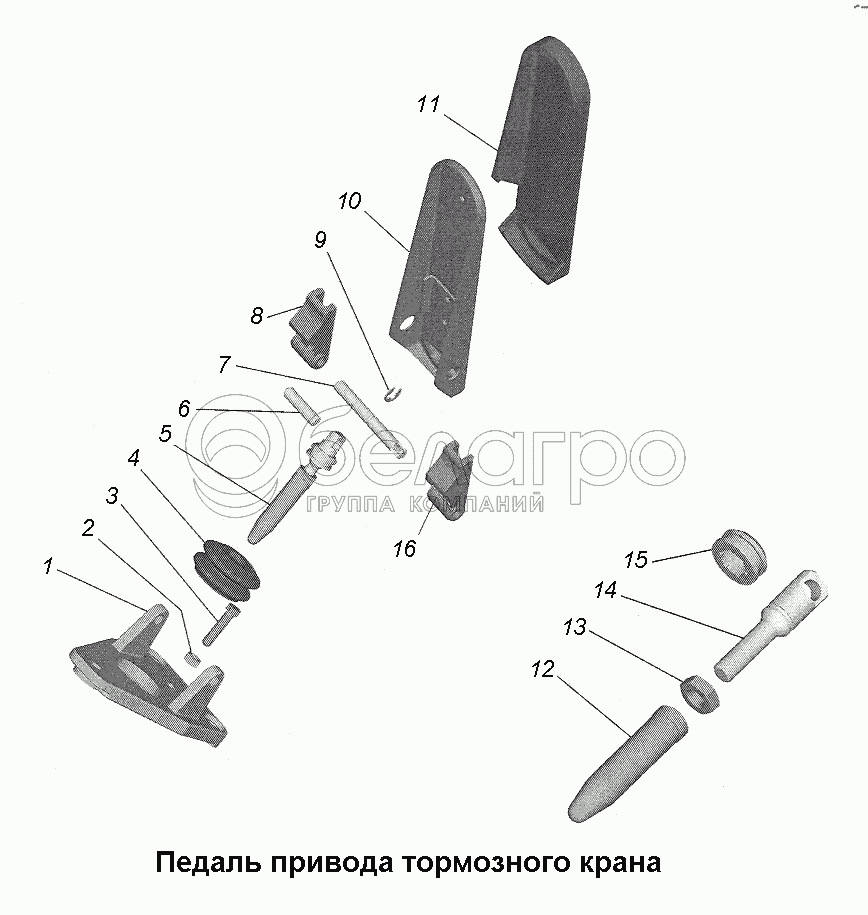 11
10
9
8
7
6
5
4
3
2
1
16
15
14
13
12
белагро
ГРУППА КОМПАНИЙ
Педаль привода тормозного крана