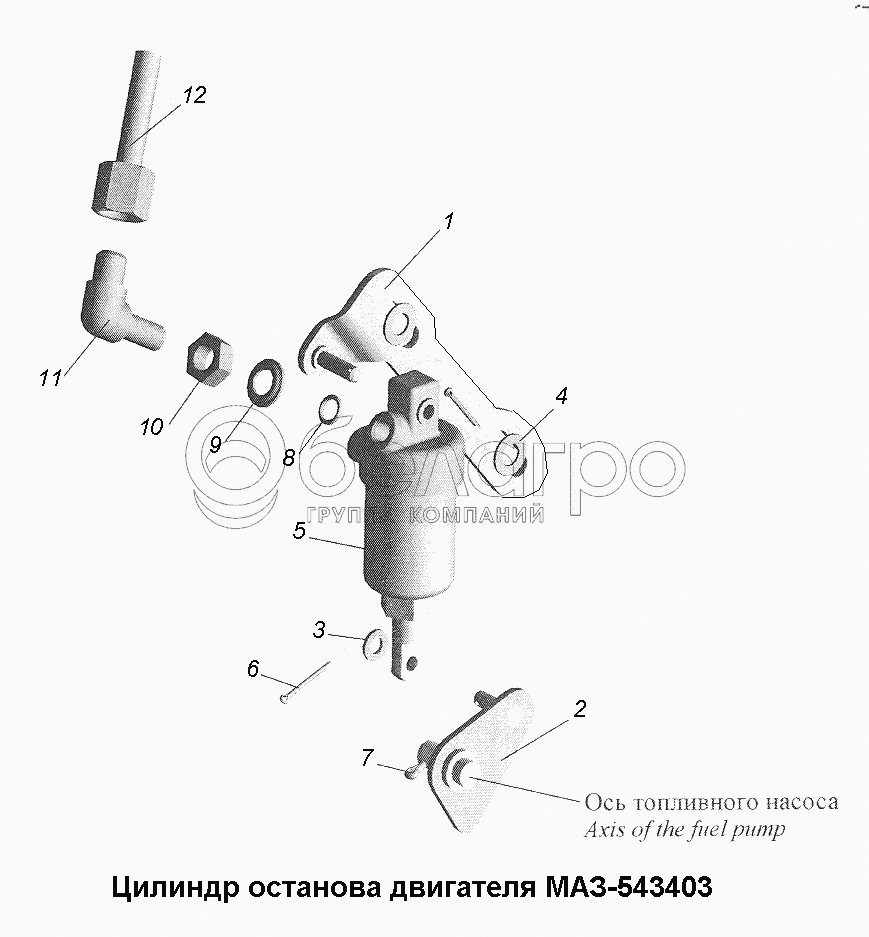 12

1

11

10

9

8

4

белагро
ГРУППА КОМПАНИЙ

5

3

6

2

7

Ось топливного насоса
Axis of the fuel pump

Цилиндр останова двигателя МАЗ-543403