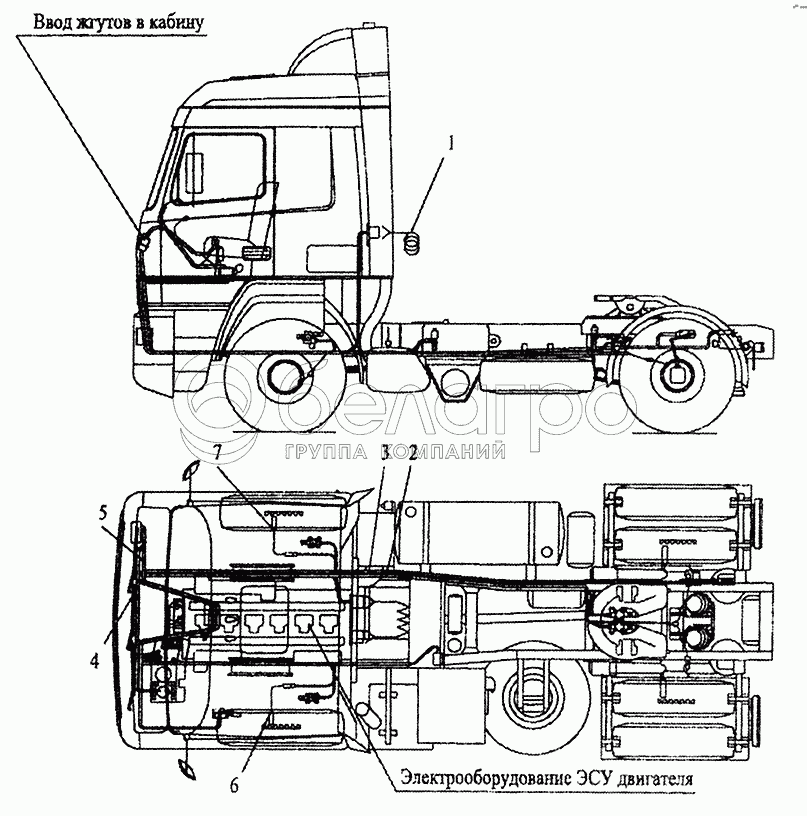 Ввод жгутов в кабину

1

белагро
ГРУППА КОМПАНИЙ

7
3
2
5
4
6

Электрооборудование ЭСУ двигателя