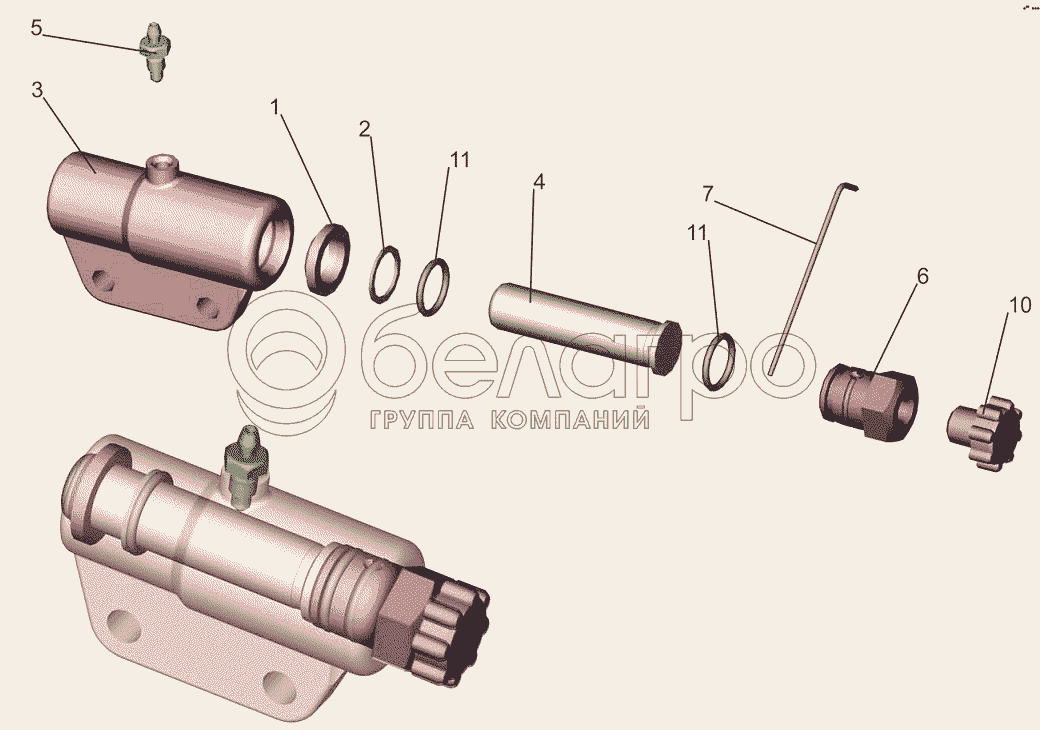 5
3
1
2
11
4
7
11
6
10
белагро
ГРУППА КОМПАНИЙ