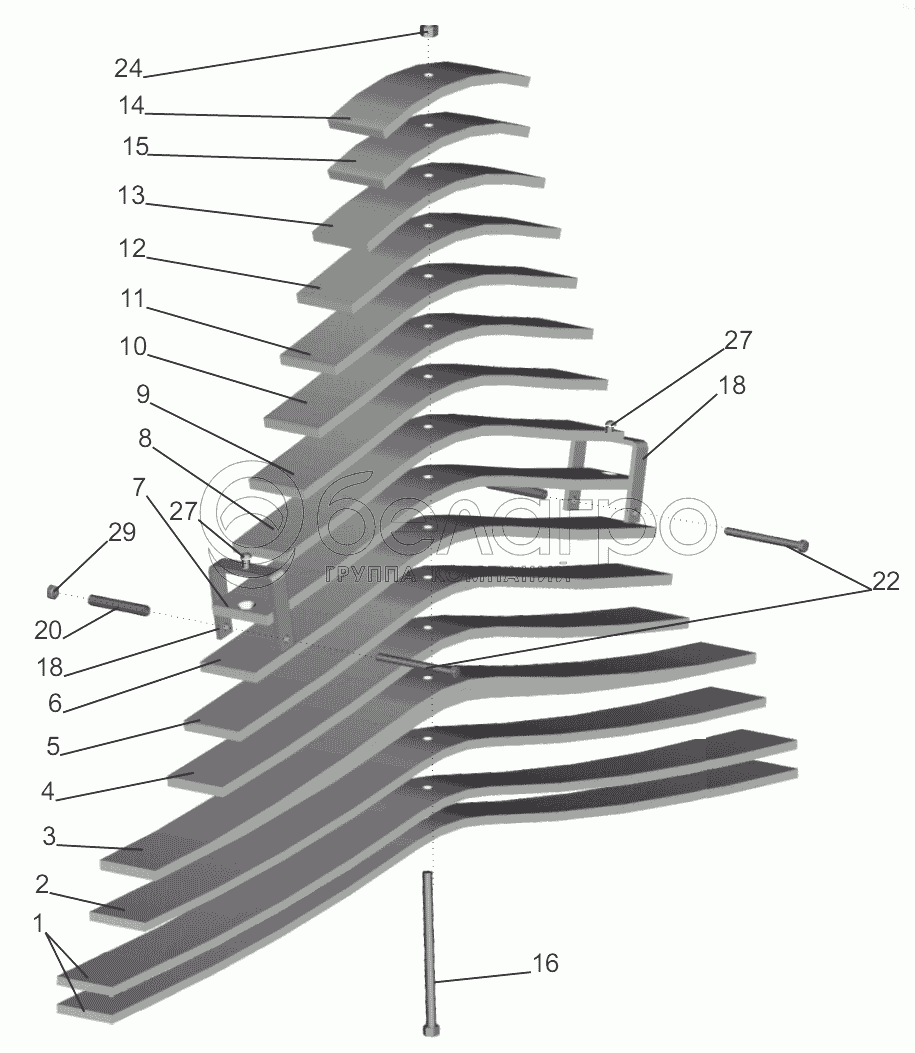 24
14
15
13
12
11
10
9
8
7
27
29
20
18
6
5
4
3
2
1
27
18
22
16
белагро
ГРУППА КОМПАНИЙ