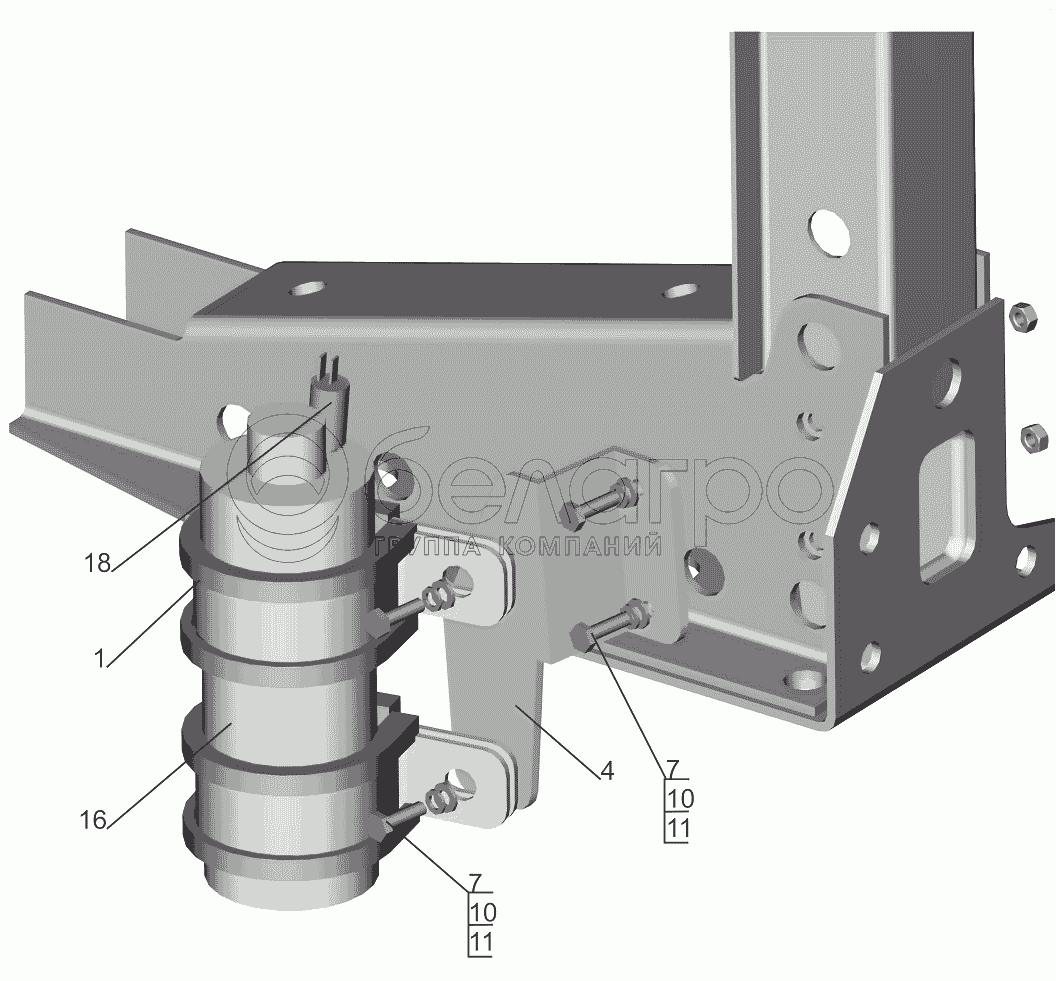 белагро
ГРУППА КОМПАНИЙ

18
1
16
4
7
10
11
7
10
11