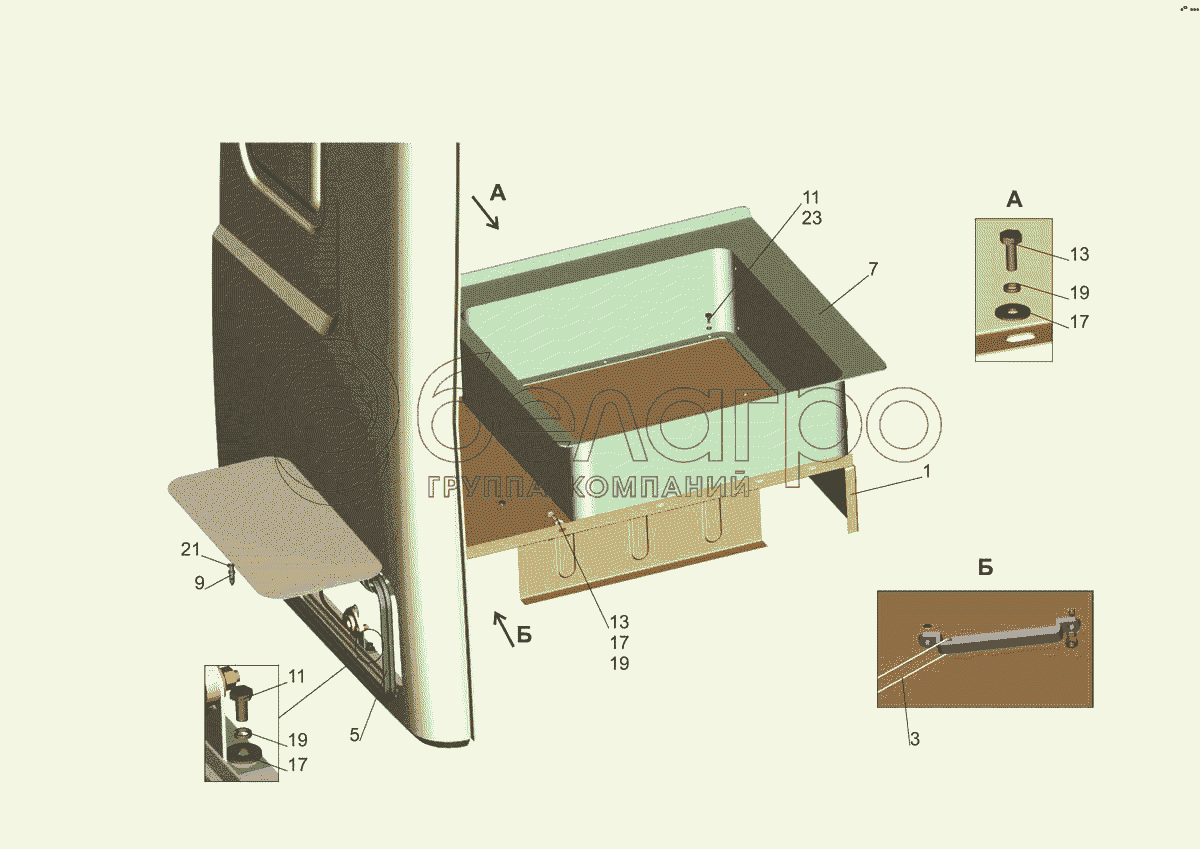 А

11
23

7

А

13

19

17

белагро
ГРУППА КОМПАНИЙ

1

21

9

13
17
19

Б

Б

11

19

17

5

3