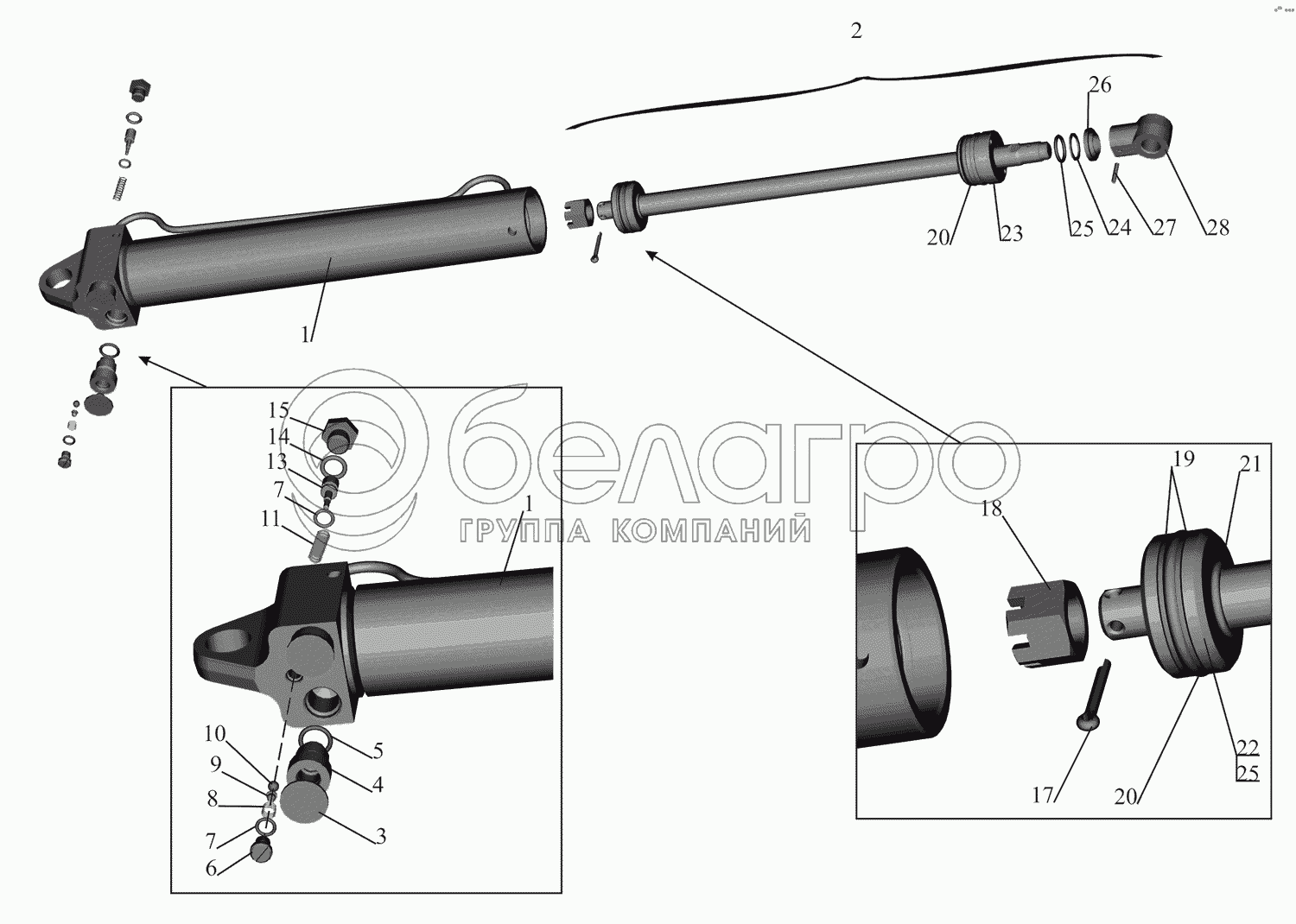 2

26

20
23
25
24
27
28

1

белагро
ГРУППА КОМПАНИЙ

15
14
13
7
11
1

10
9
8
7
6
5
4
3

18
19
21

17
20
22
25