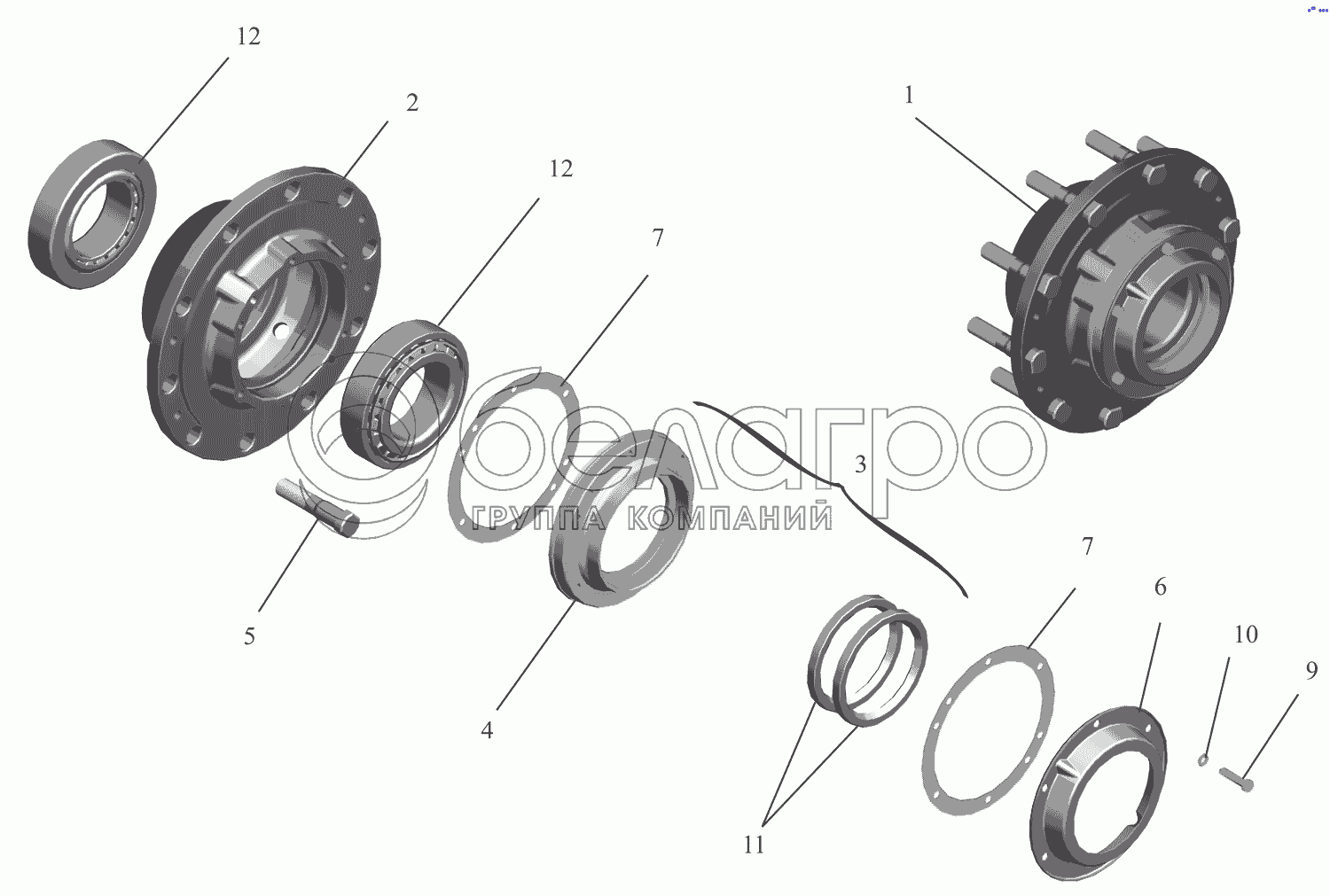 12
2
12
7
1
белагро
ГРУППА КОМПАНИЙ
3
5
4
7
6
10
9
11