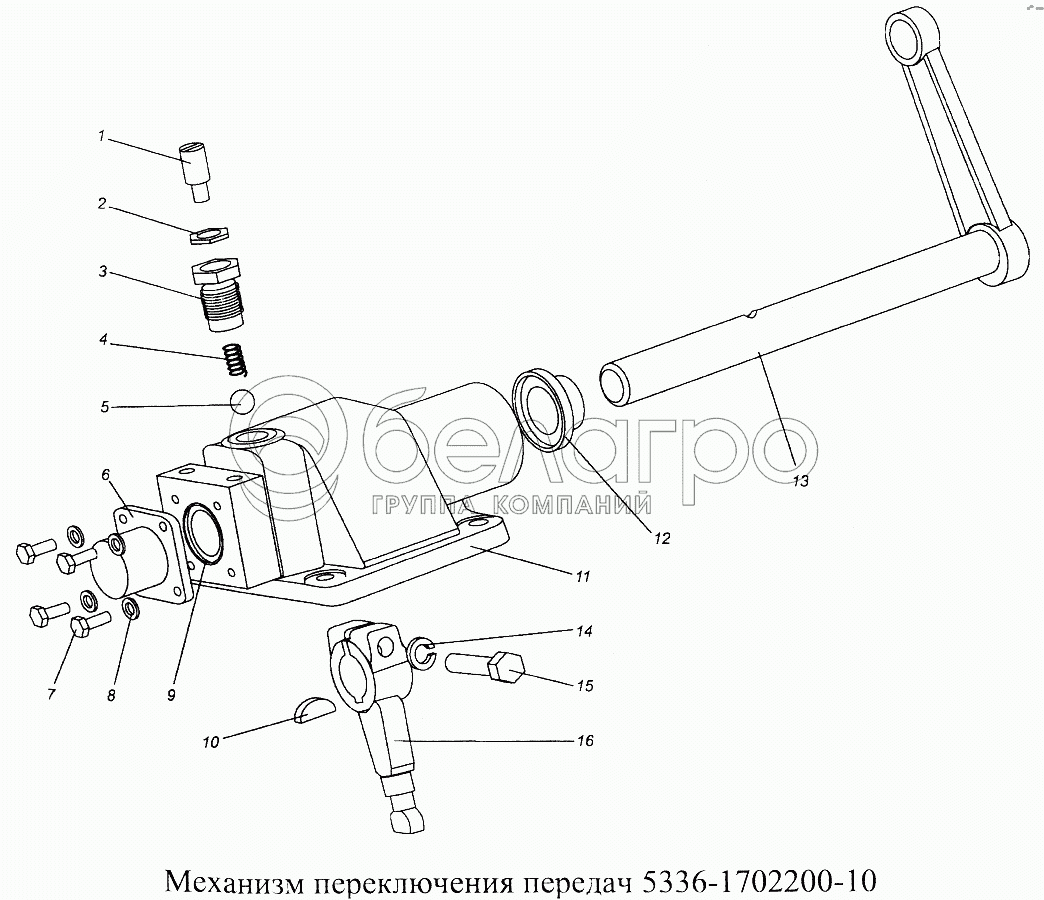 1
2
3
4
5
6
7
8
9
10
11
12
13
14
15
16
белагро
ГРУППА КОМПАНИЙ
Механизм переключения передач 5336-1702200-10