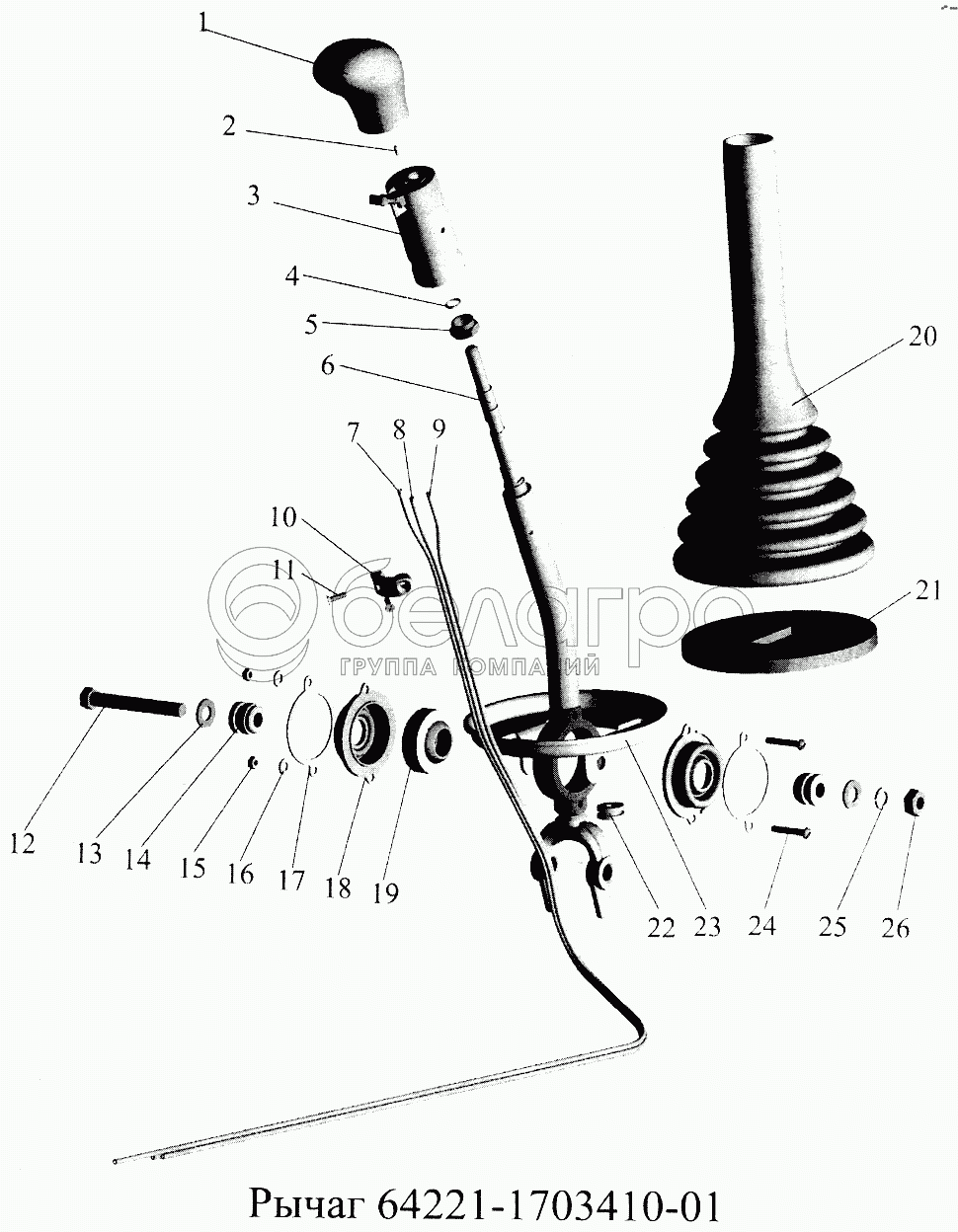 1
2
3
4
5
6
7 8 9
10
11
20
21
белагро
ГРУППА КОМПАНИЙ
12
13
14
15
16
17
18
19
22
23
24
25
26
Рычаг 64221-1703410-01