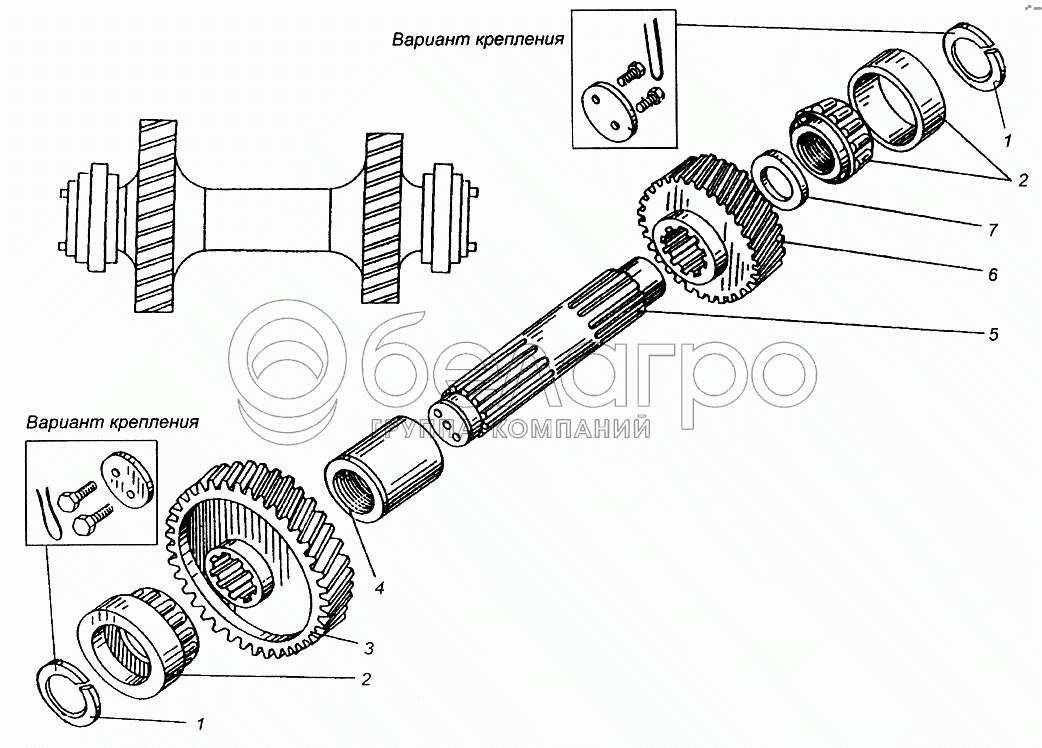 Вариант крепления

1

2

7

6

5

белагро
ГРУППА КОМПАНИЙ

Вариант крепления

4

3

2

1