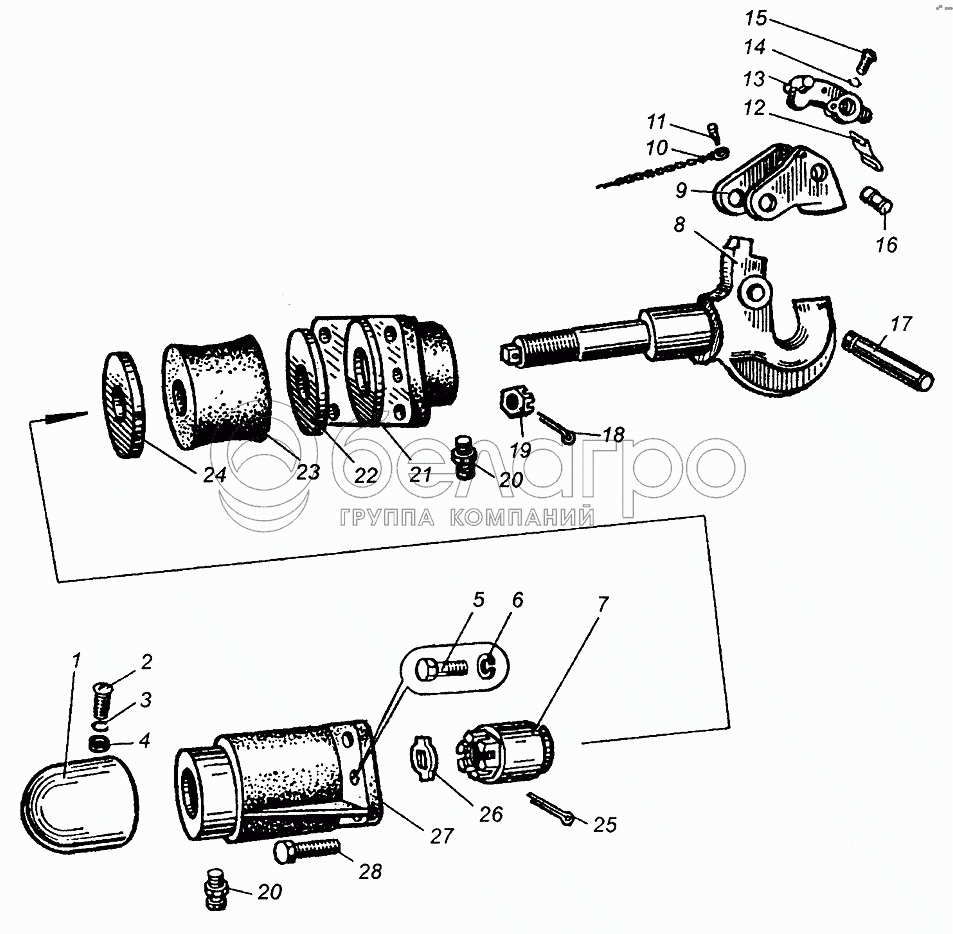 15
14
13
12
11
10
9
16
8
17
24
23
22
21
20
19
18
белагро
ГРУППА КОМПАНИЙ
5
6
7
1
2
3
4
27
26
25
28
20