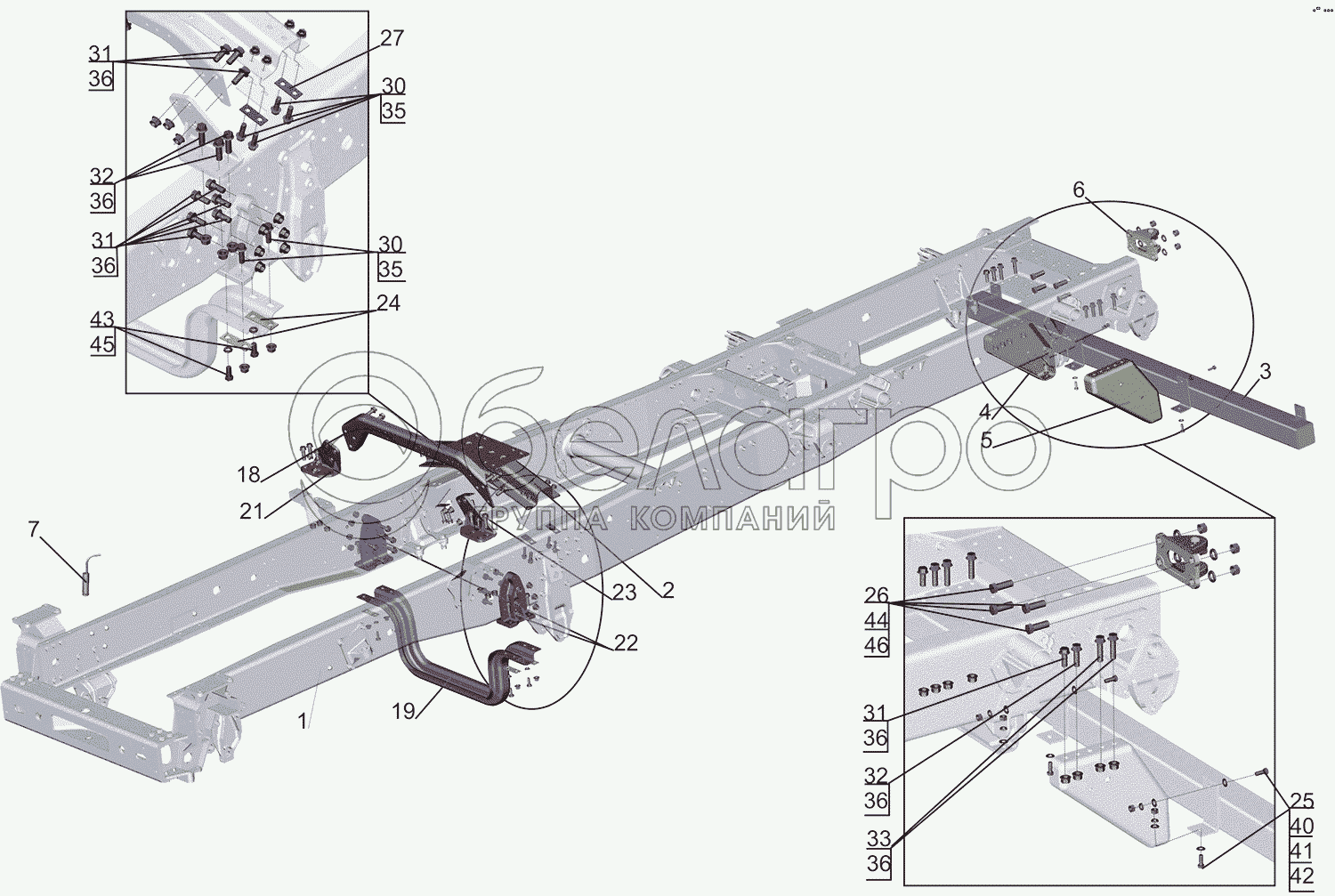 31
36
27
30
35
32
36
31
36
30
35
43
45
24
6
3
4
5
18
21
7
23
2
22
19
1
белагро
ГРУППА КОМПАНИЙ
26
44
46
31
36
32
36
33
36
25
40
41
42