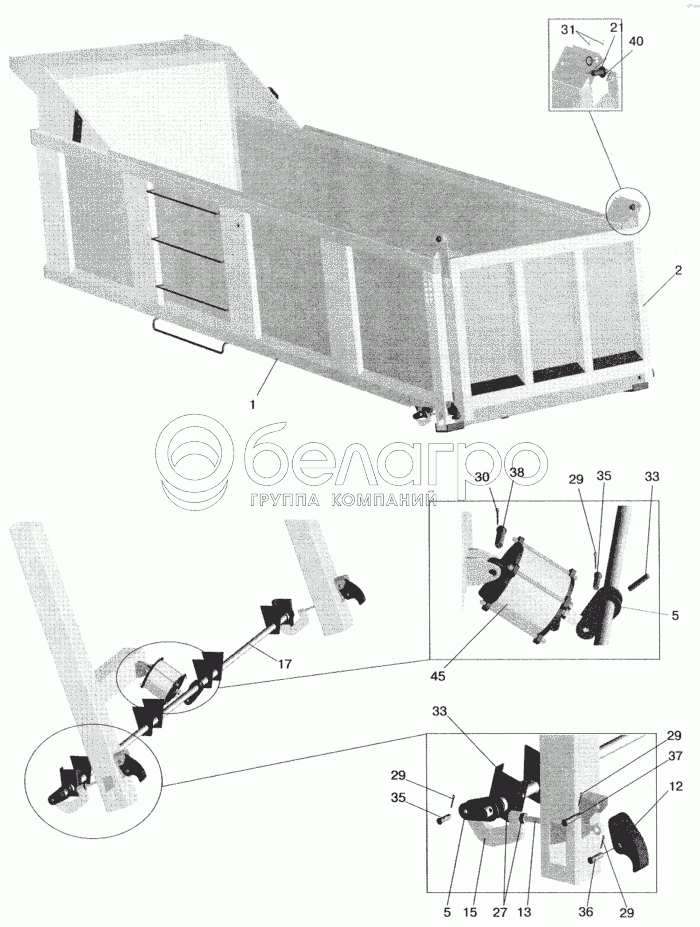 31
21
40
2
1
белагро
ГРУППА КОМПАНИЙ
30
38
29
35
33
5
45
17
33
29
37
12
29
35
5
15
27
13
36
29