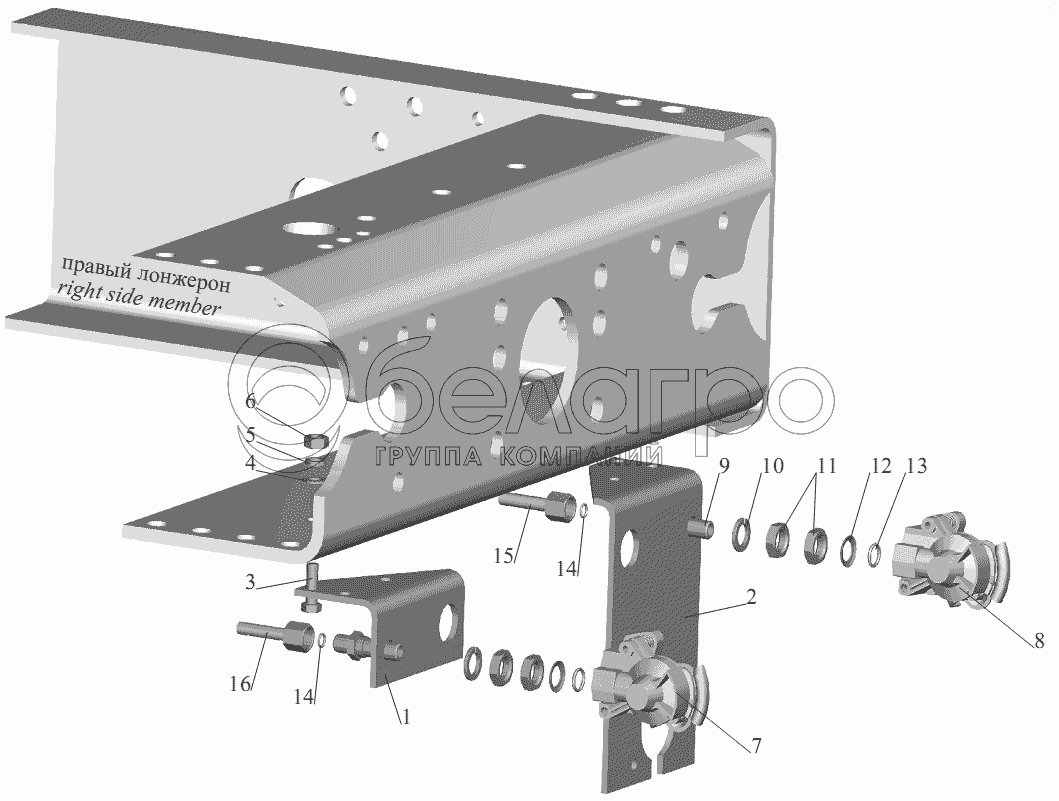 правый лонжерон
right side member

белагро
ГРУППА КОМПАНИЙ

6
5
4
9
10
11
12
13
15
14
3
2
8
16
14
1
7