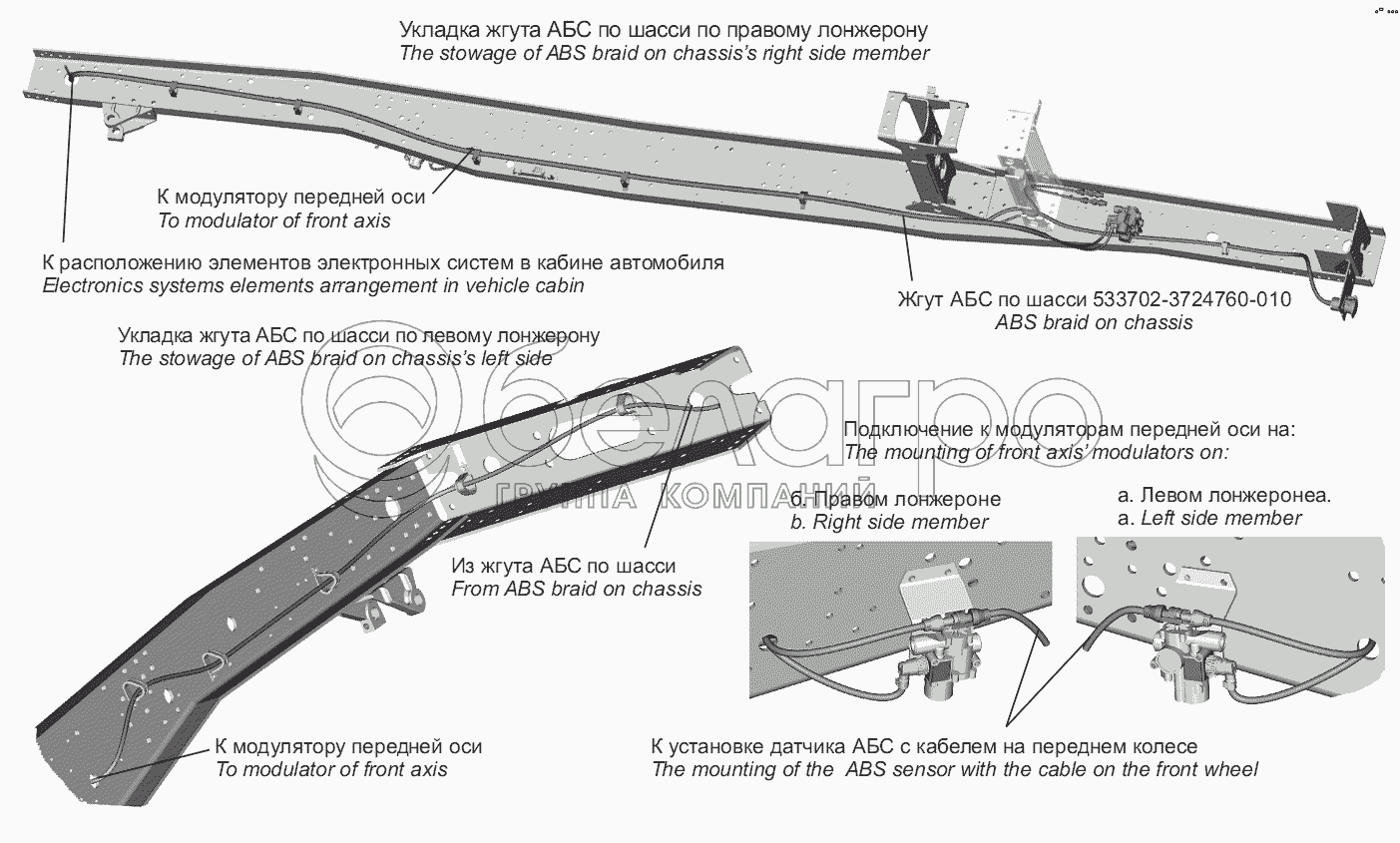 Укладка жгута АБС по шасси по правому лонжерону
The stowage of ABS braid on chassis's right side member

К модулятору передней оси
To modulator of front axis

К расположению элементов электронных систем в кабине автомобиля
Electronics systems elements arrangement in vehicle cabin

Жгут АБС по шасси 533702-3724760-010
ABS braid on chassis

Укладка жгута АБС по шасси по левому лонжерону
The stowage of ABS braid on chassis's left side

белагро
ГРУППА КОМПАНИЙ

Подключение к модуляторам передней оси на:
The mounting of front axis' modulators on:

б. Правом лонжероне
b. Right side member

а. Левом лонжеронеа.
a. Left side member

Из жгута АБС по шасси
From ABS braid on chassis

К модулятору передней оси
To modulator of front axis

К установке датчика АБС с кабелем на переднем колесе
The mounting of the ABS sensor with the cable on the front wheel