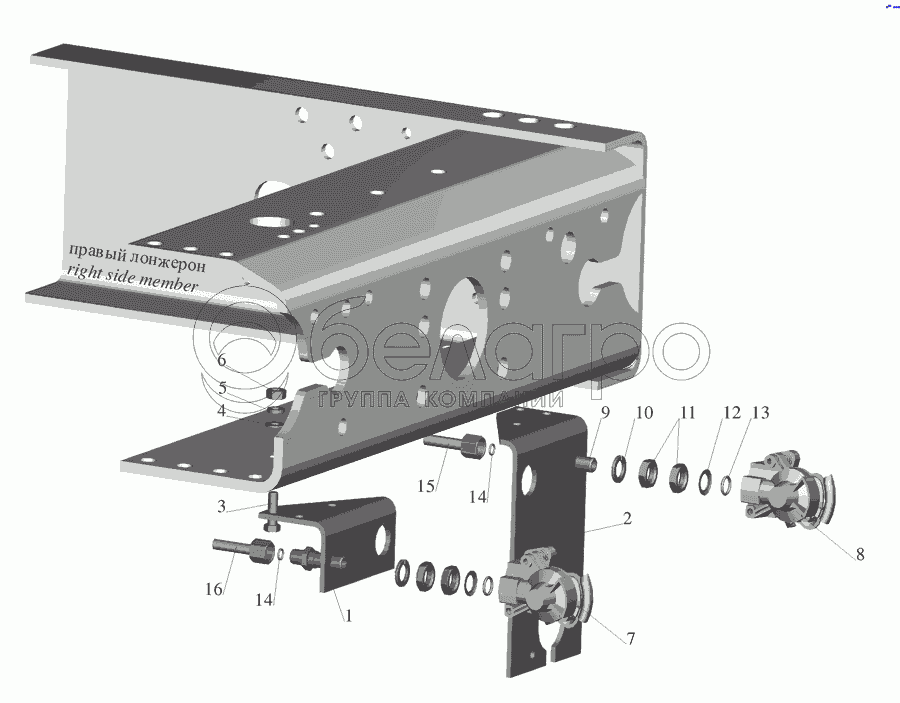 правый лонжерон
right side member

белагро
ГРУППА КОМПАНИЙ

6
5
4
3
16
14
1
15
14
9
10
11
12
13
2
8
7