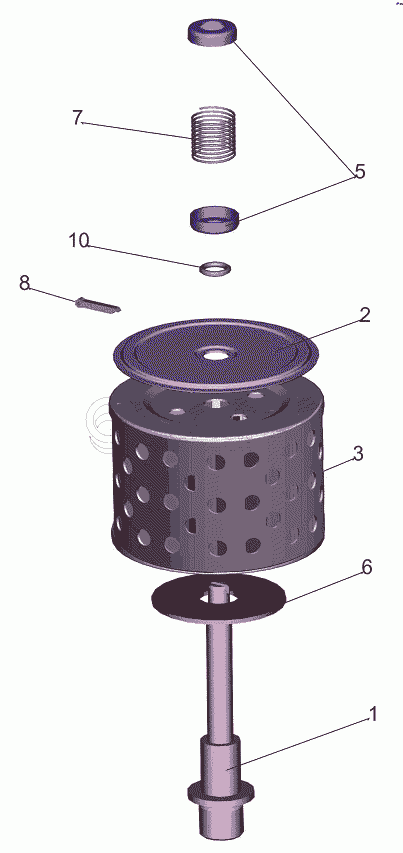 7
5
10
8
2
3
6
1