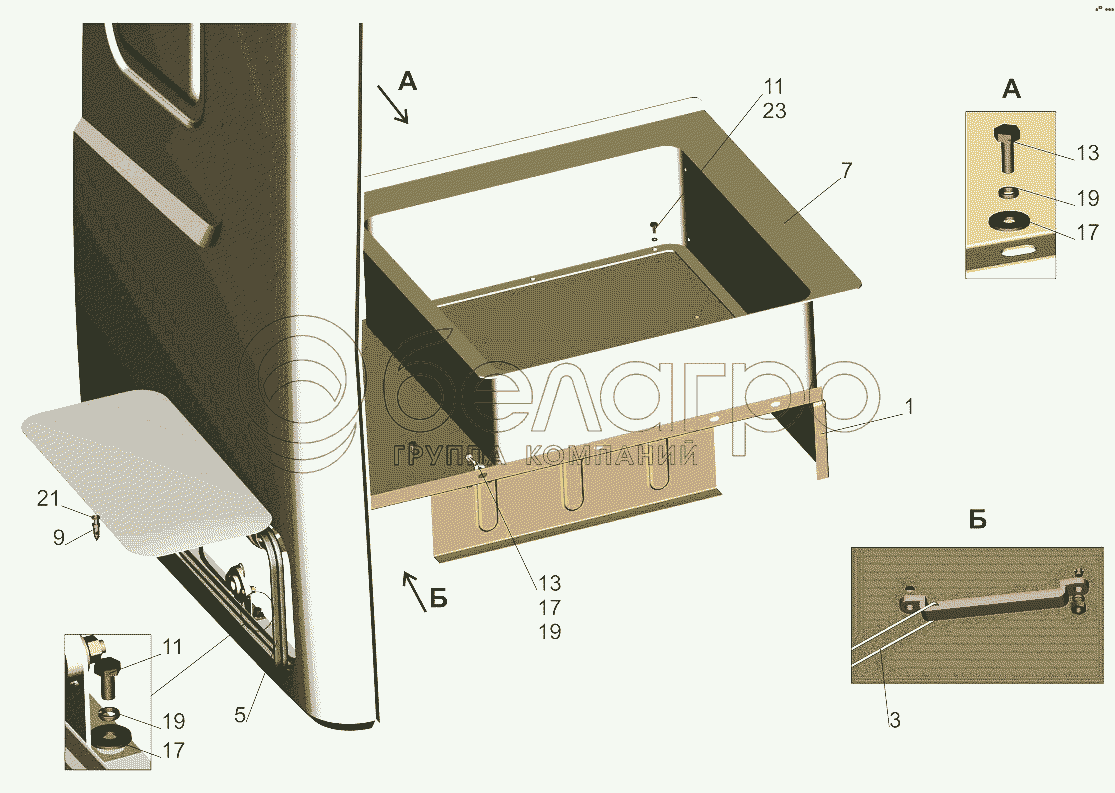 А

11
23

7

А

13

19

17

белагро
ГРУППА КОМПАНИЙ

1

21

9

13
17
19

Б

Б

11

19

17

5

3