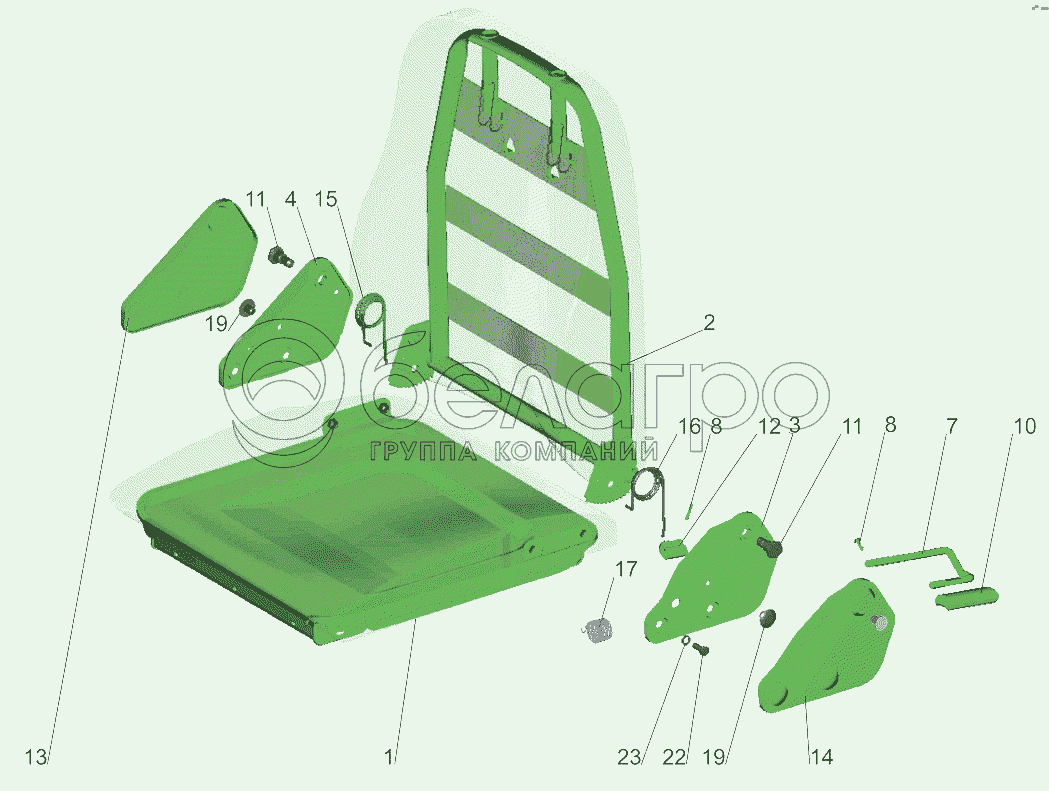 11 4 15

19

2

белагро
ГРУППА КОМПАНИЙ

16 8 12 3 11 8 7 10

17

13 1 23 22 19 14