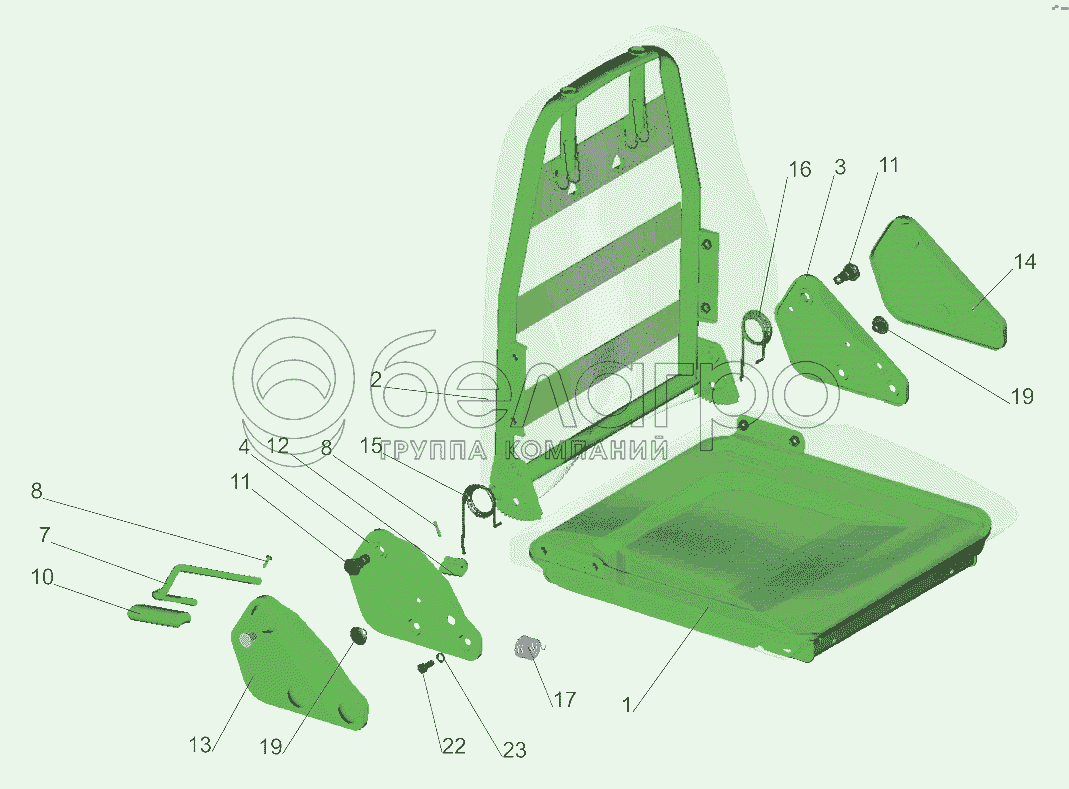 16
3
11
14
19
2
белагро
ГРУППА КОМПАНИЙ
4
12
8
15
11
8
7
10
13
19
22
23
17
1