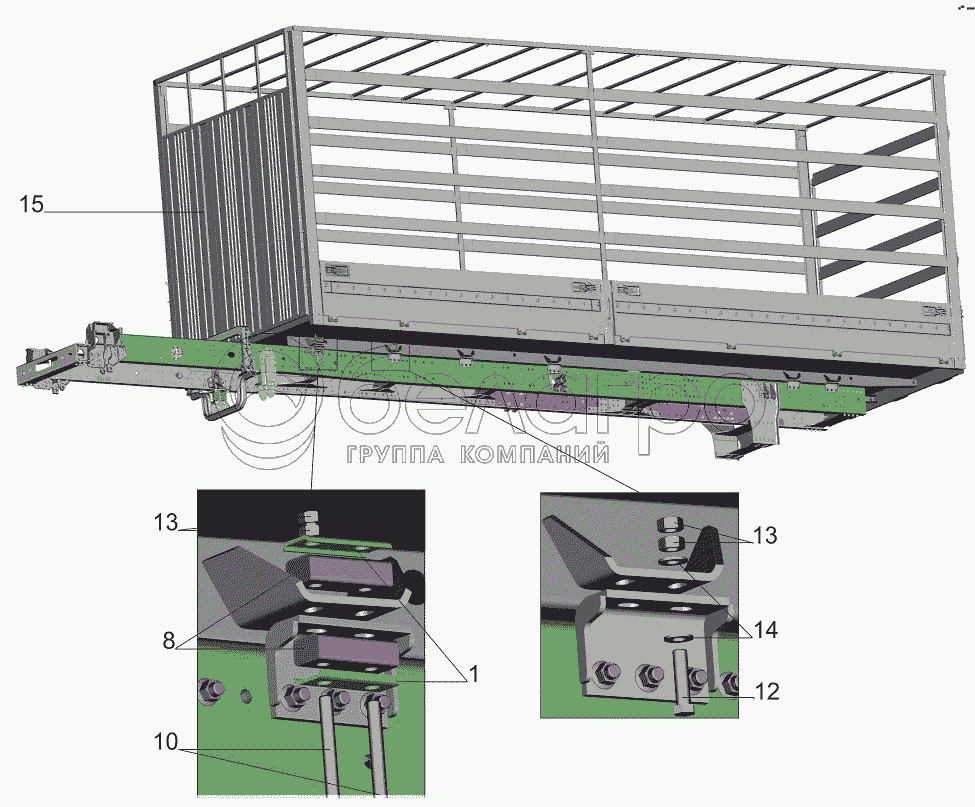 15

белагро
ГРУППА КОМПАНИЙ

13
8
1
10

13
14
12