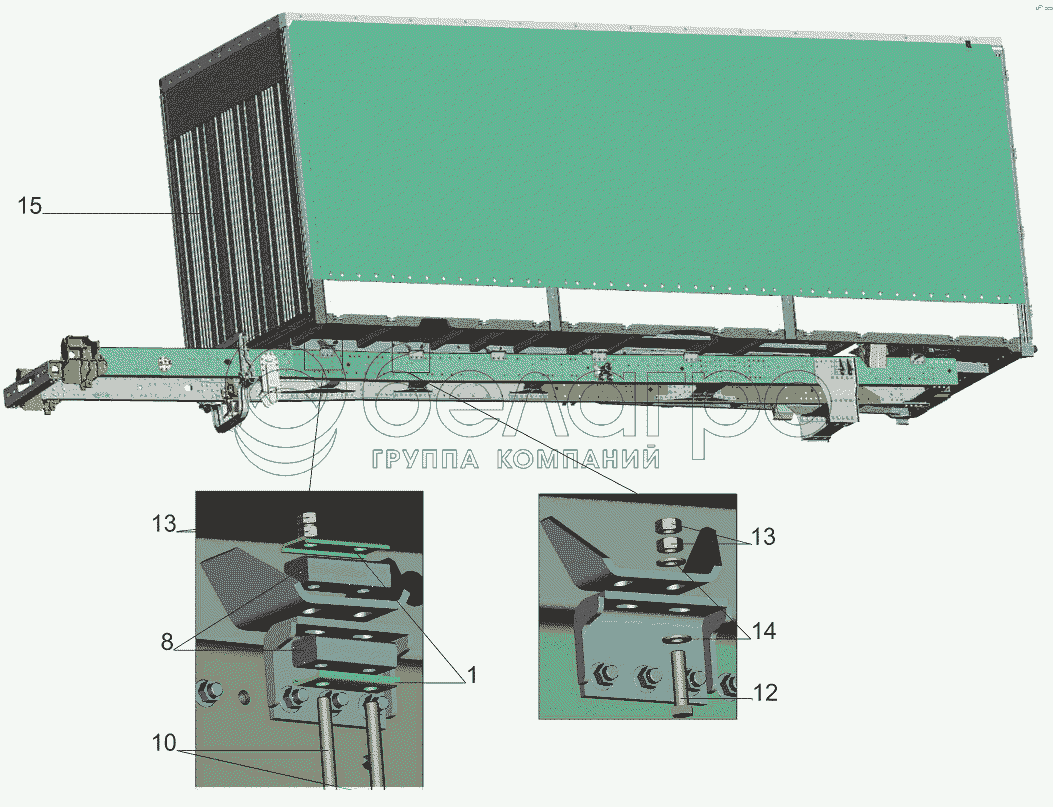 15

белагро
ГРУППА КОМПАНИЙ

13

8

1

10

13

14

12