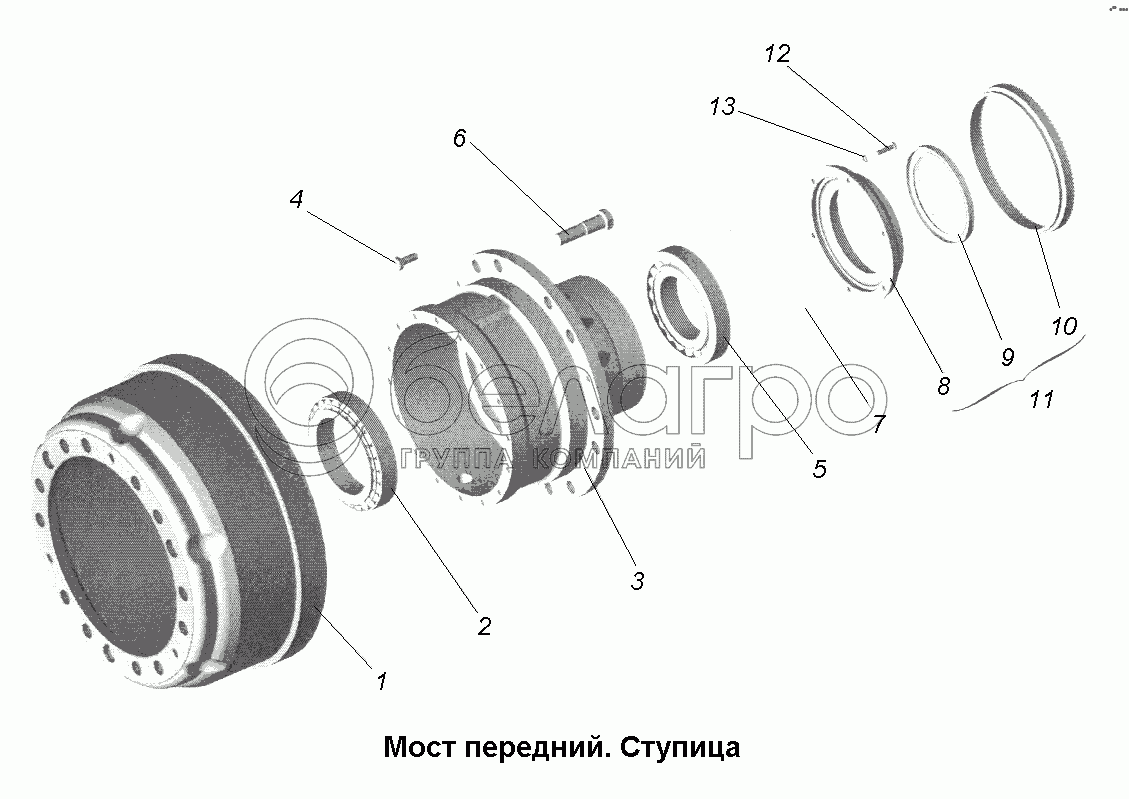 12
13
6
4
10
9
8
11
7
5
3
2
1
белагро
ГРУППА КОМПАНИЙ
Мост передний. Ступица