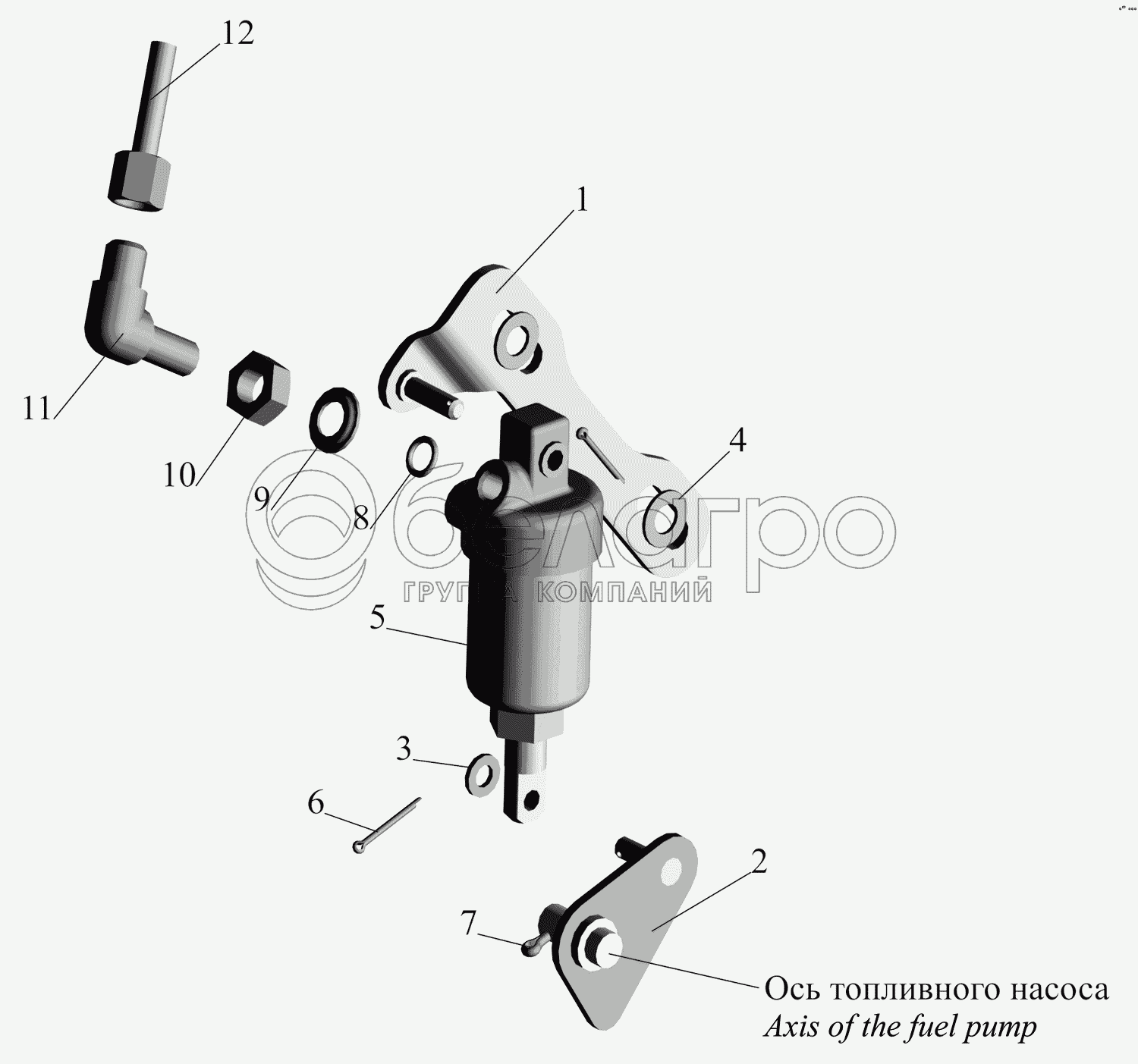 12

1

11

10

9

8

4

белагро
ГРУППА КОМПАНИЙ

5

3

6

2

7

Ось топливного насоса
Axis of the fuel pump