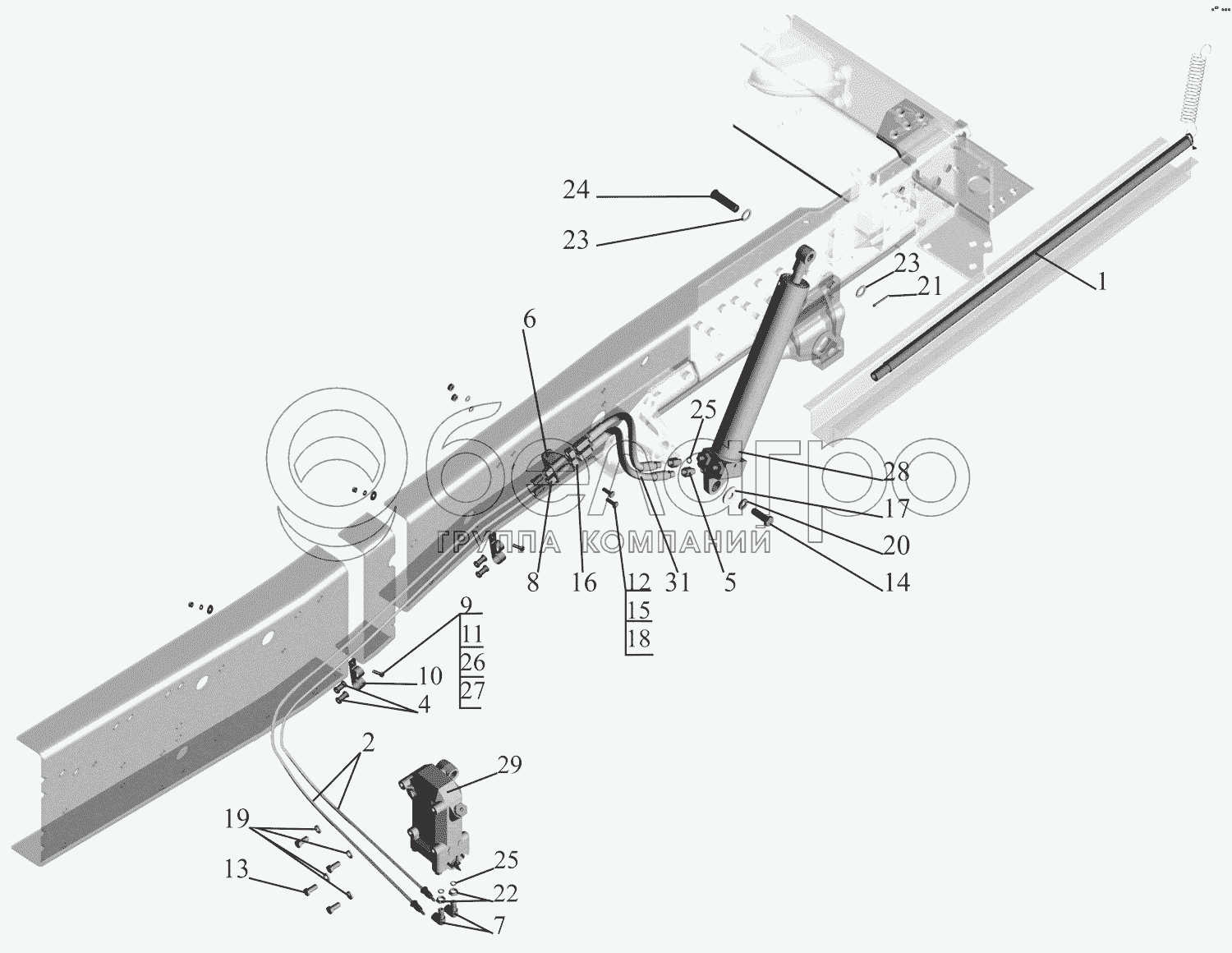 24
23
23
21
1
6
25
28
17
20
14
8
16
31
5
12
15
18
9
11
26
27
10
4
2
29
19
13
25
22
7
белагро
ГРУППА КОМПАНИЙ