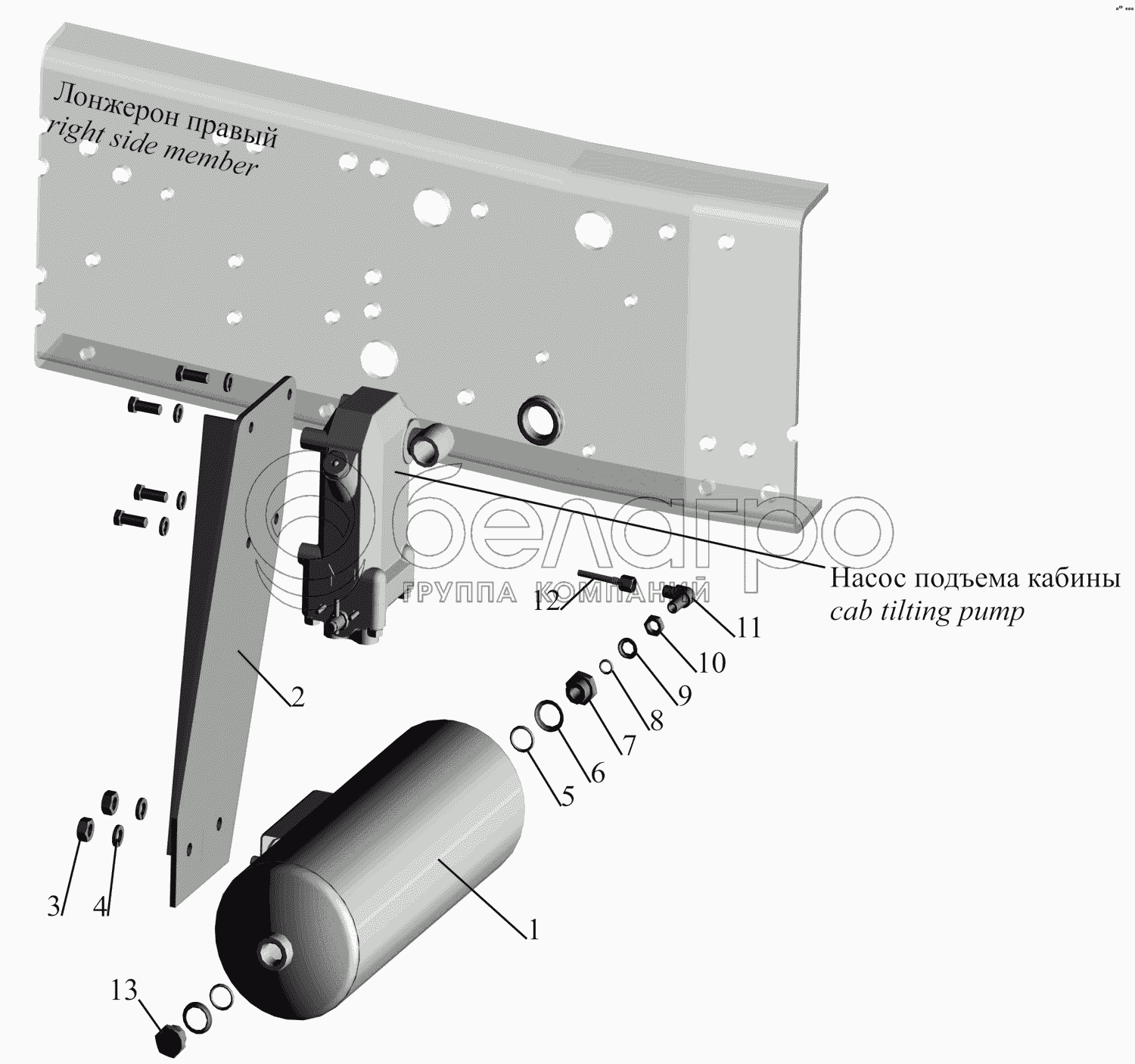 Лонжерон правый
right side member

белагро
ГРУППА КОМПАНИЙ

Насос подъема кабины
cab tilting pump

12
11
10
9
8
7
6
5
2
3
4
1
13