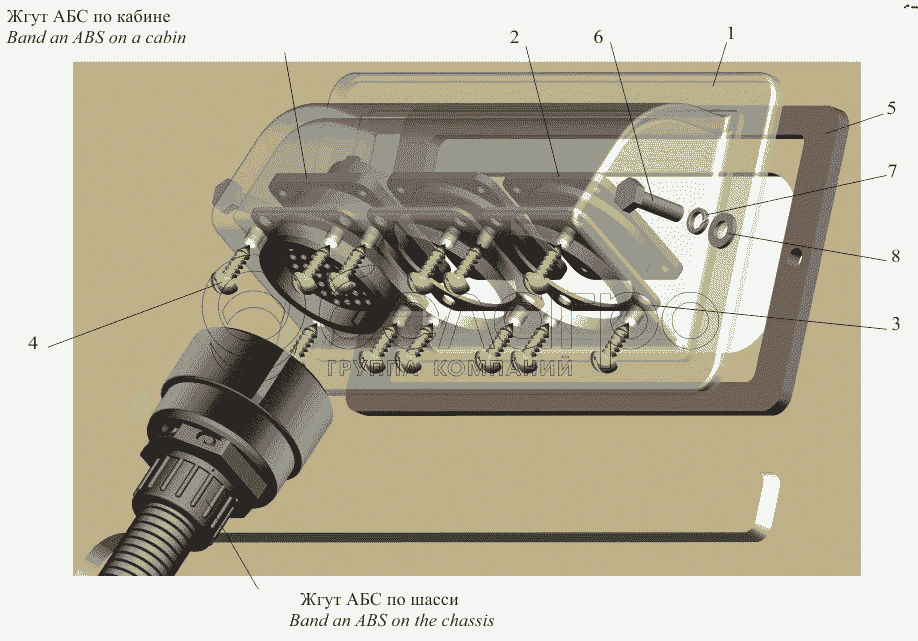 Жгут АБС по кабине
Band an ABS on a cabin

2
6
1
5
7
8
3
4

ГРУППА КОМПАНИЙ

Жгут АБС по шасси
Band an ABS on the chassis