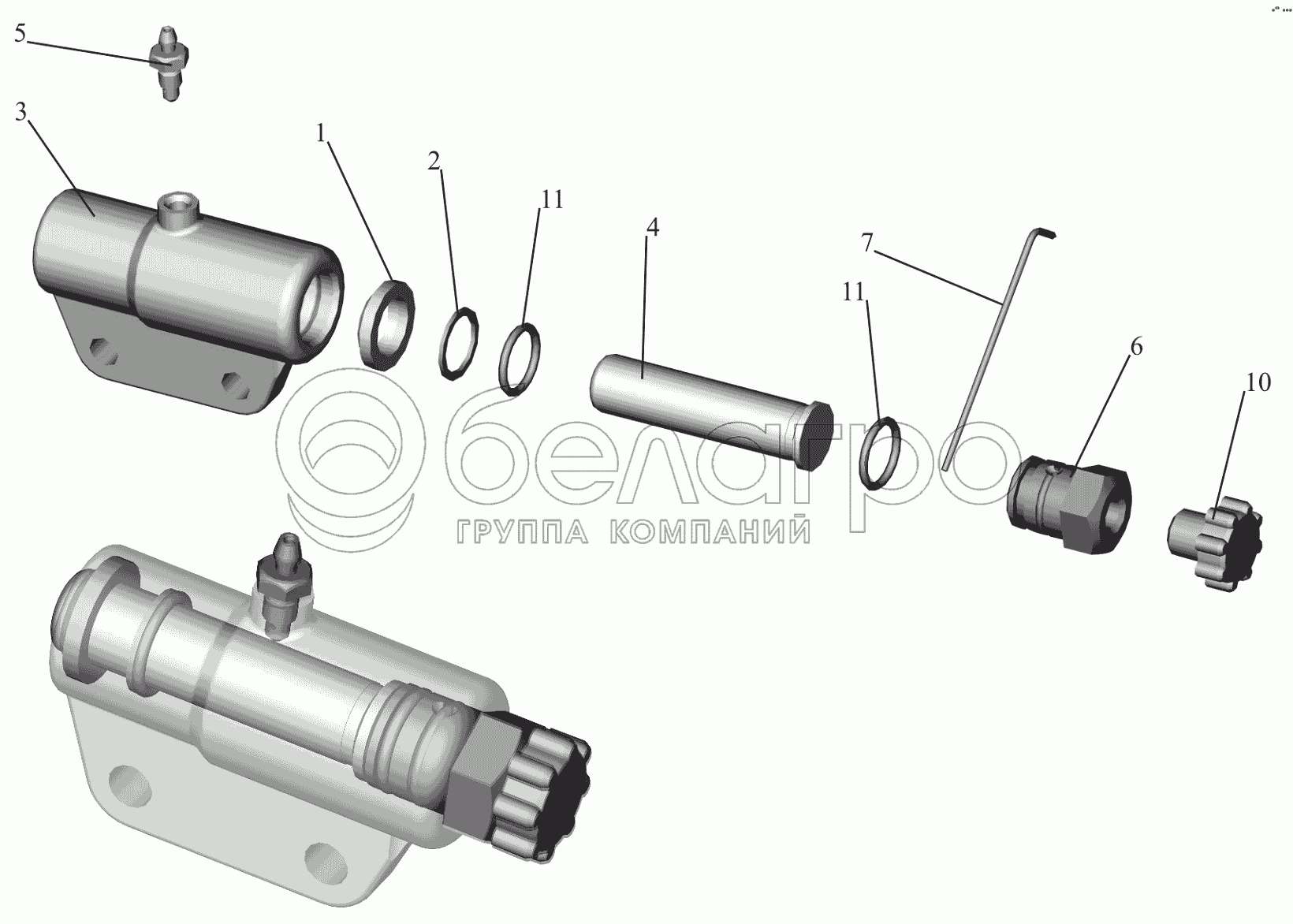 5
3
1
2
11
4
7
11
6
10
белагро
ГРУППА КОМПАНИЙ