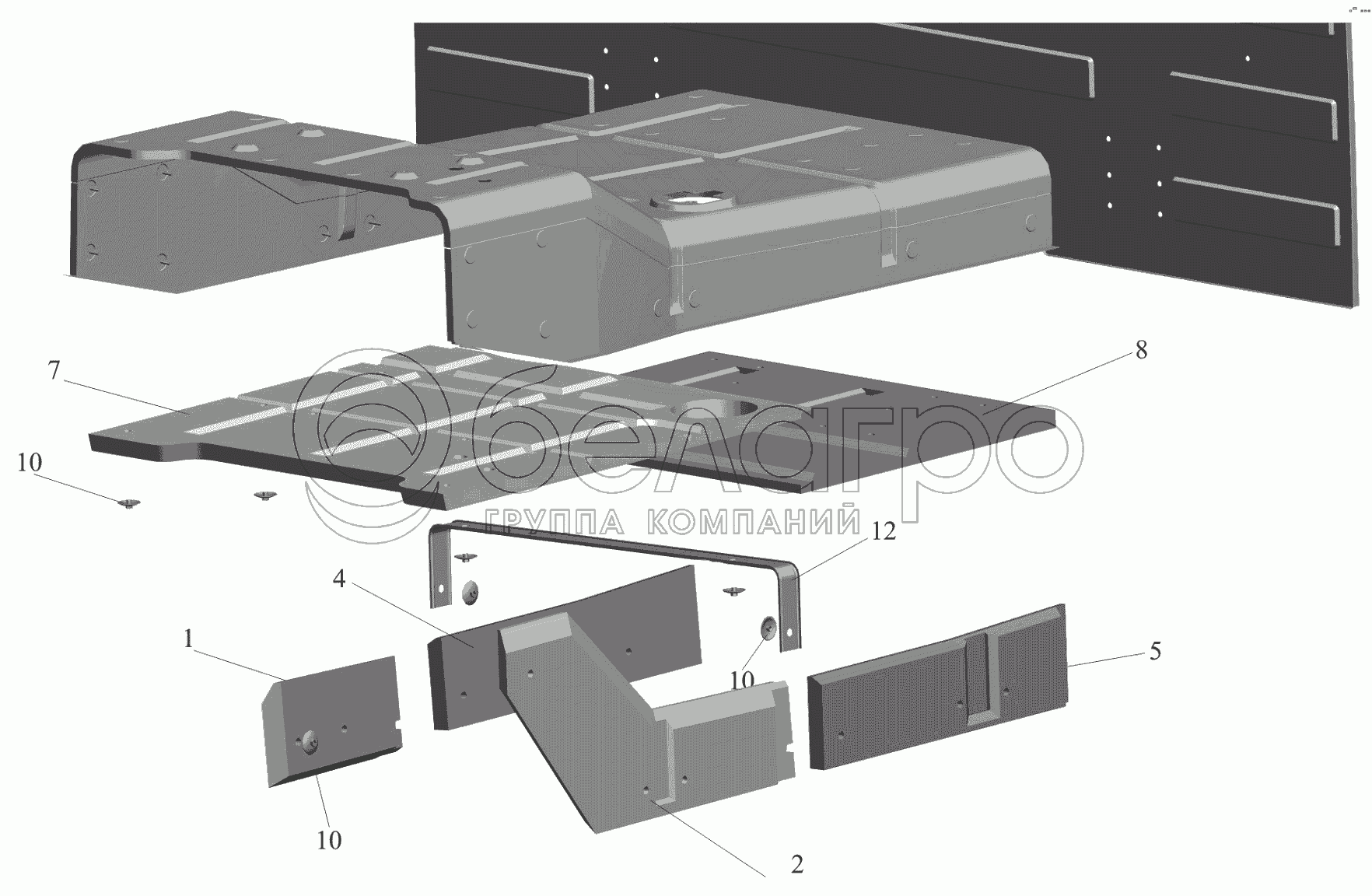 8
7
10
белагро
ГРУППА КОМПАНИЙ
12
4
1
10
5
10
2