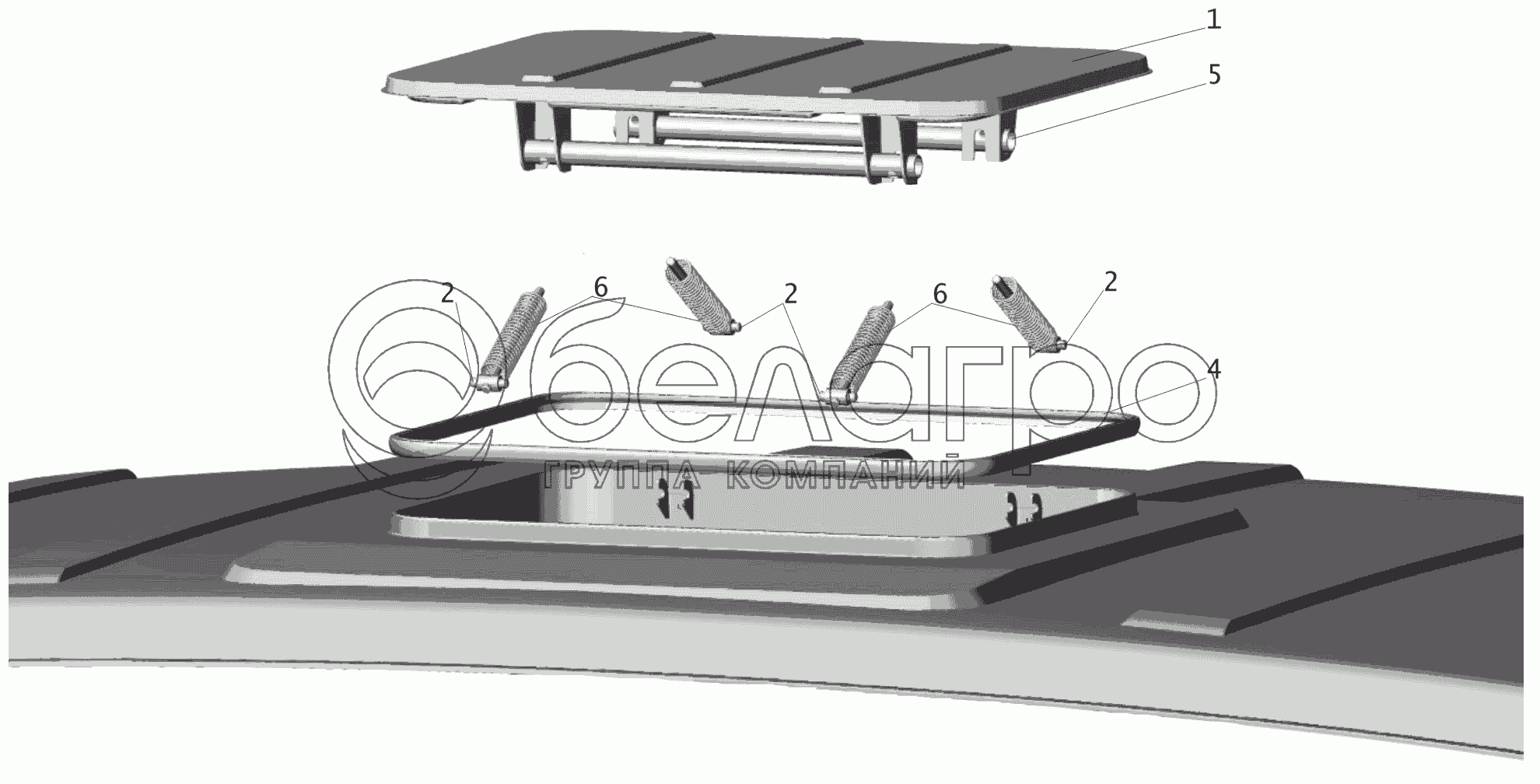 1
5
2
6
2
6
2
4
белагро
ГРУППА КОМПАНИЙ