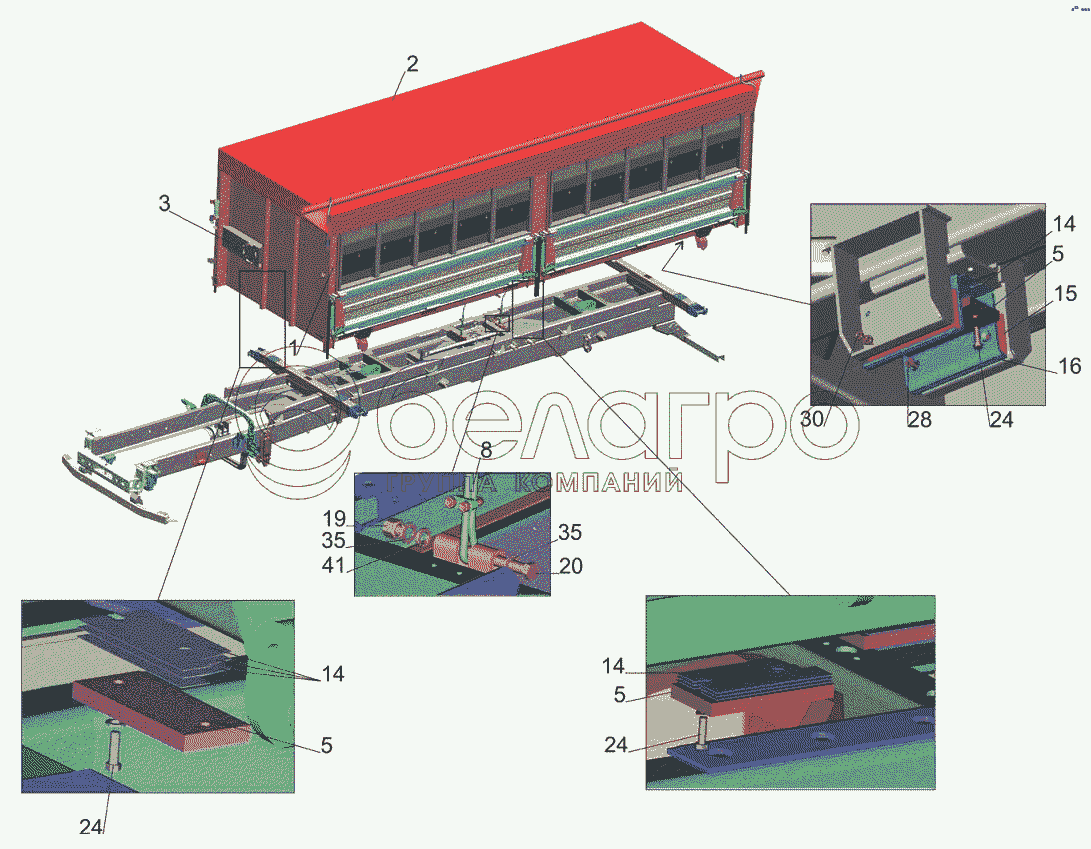 2
3
1
14
5
15
16
30
28
24
белагро
ГРУППА КОМПАНИЙ
8
19
35
41
35
20
14
5
24
14
5
24