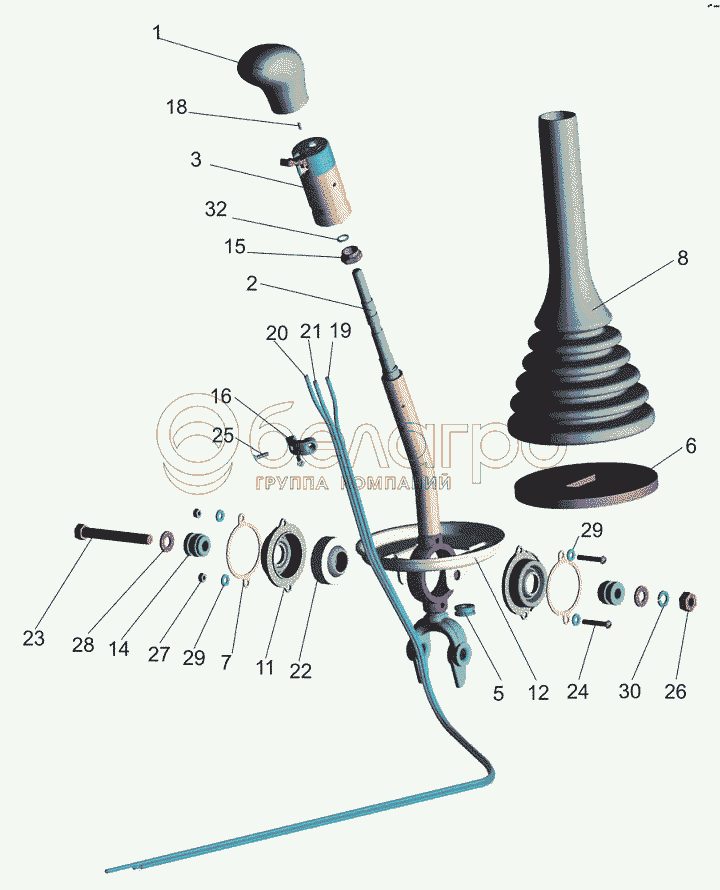 1
18
3
32
15
2
8
20
21
19
16
25
белагро
ГРУППА КОМПАНИЙ
6
29
23
28
14
27
29
7
11
22
5
12
24
30
26