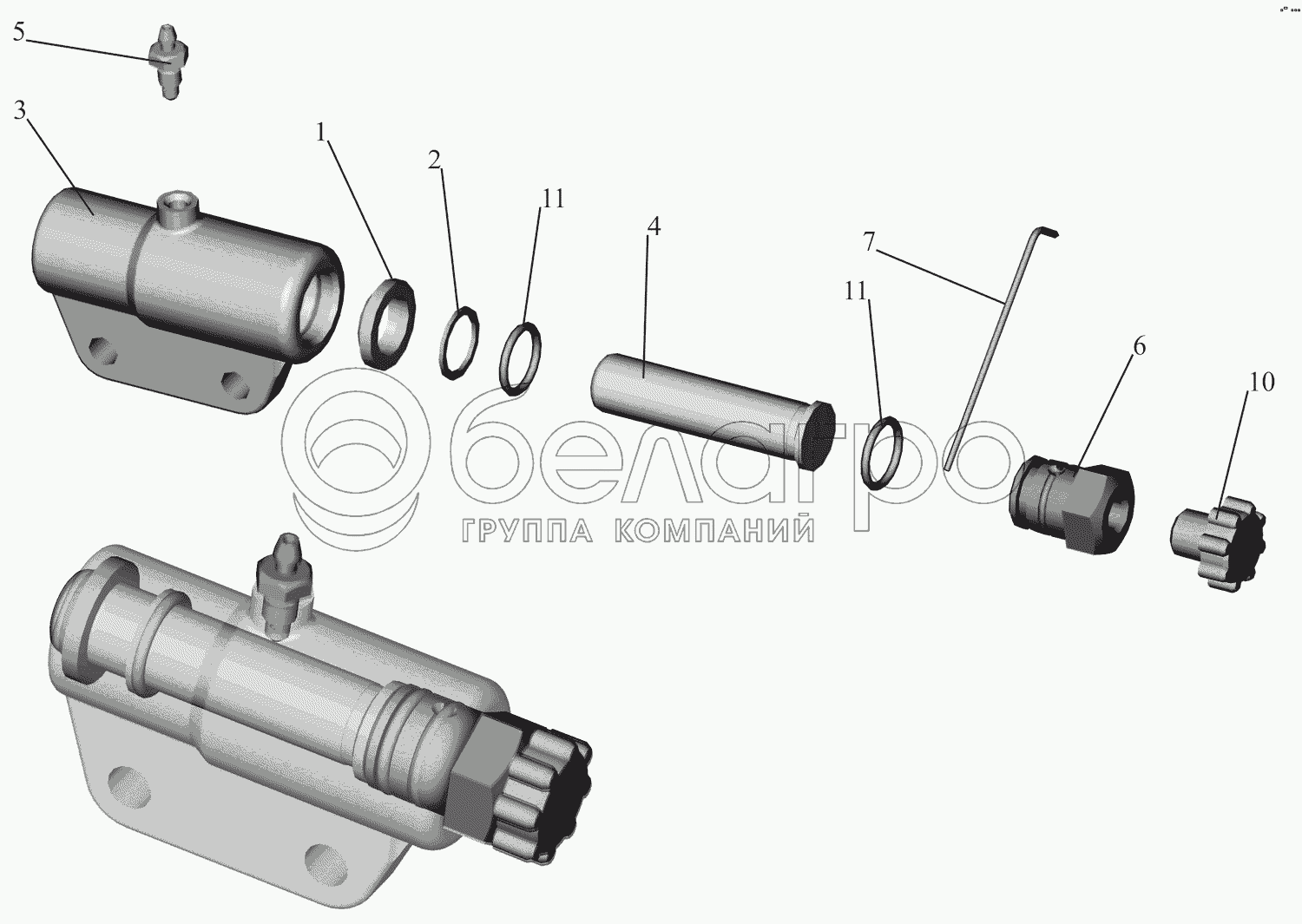 5
3
1
2
11
4
7
11
6
10
белагро
ГРУППА КОМПАНИЙ