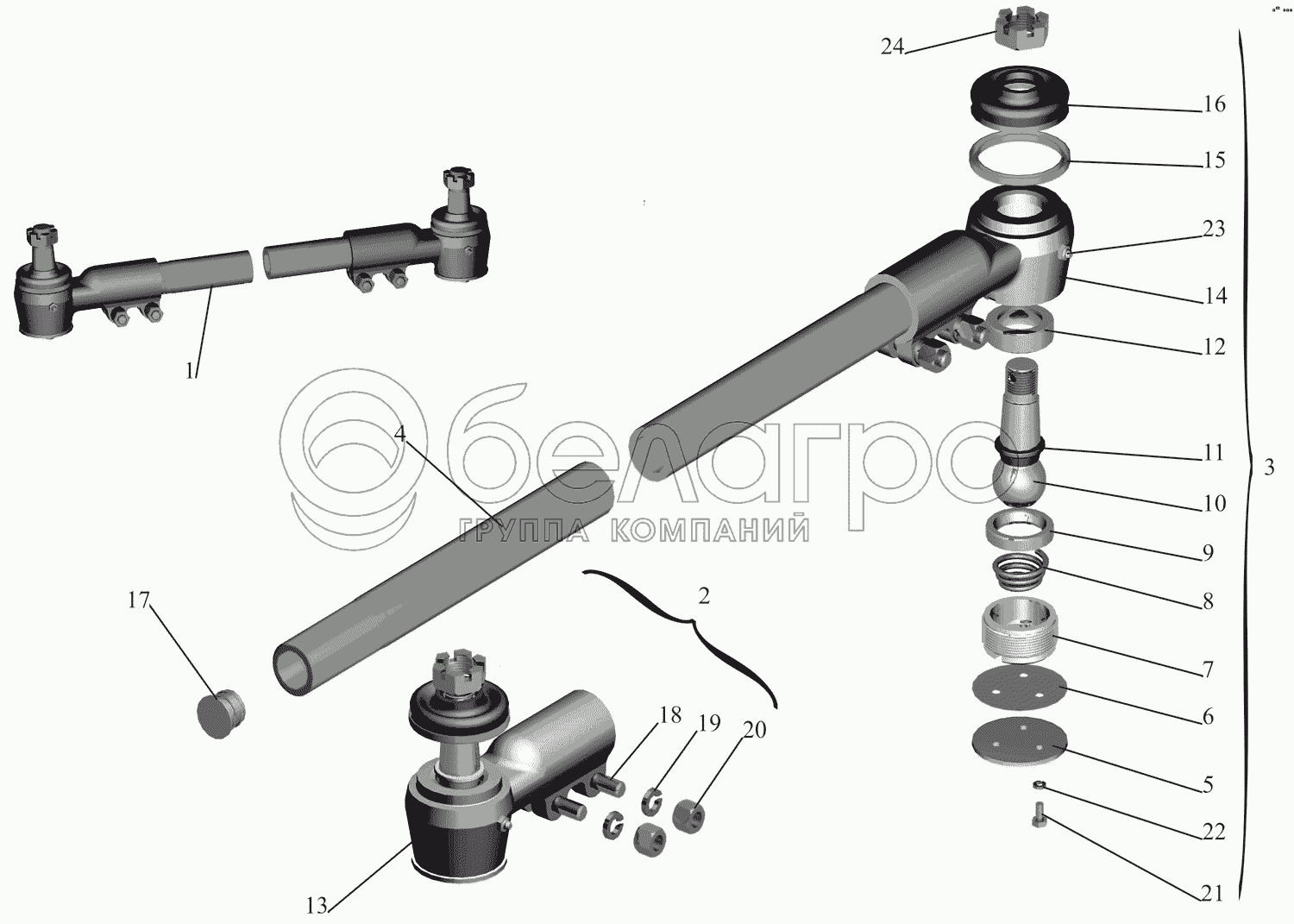 24
16
15
23
14
12
11
10
9
8
7
6
5
22
21
3
1
4
белагро
ГРУППА КОМПАНИЙ
2
17
18
19
20
13