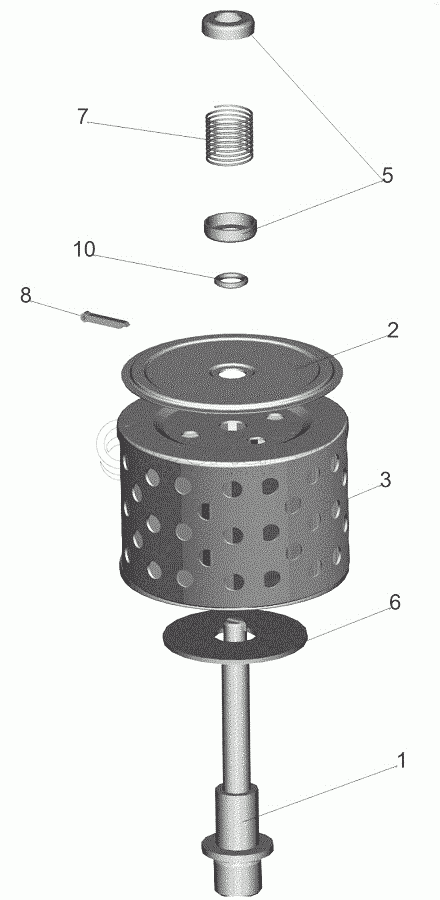 7
5
10
8
2
3
6
1