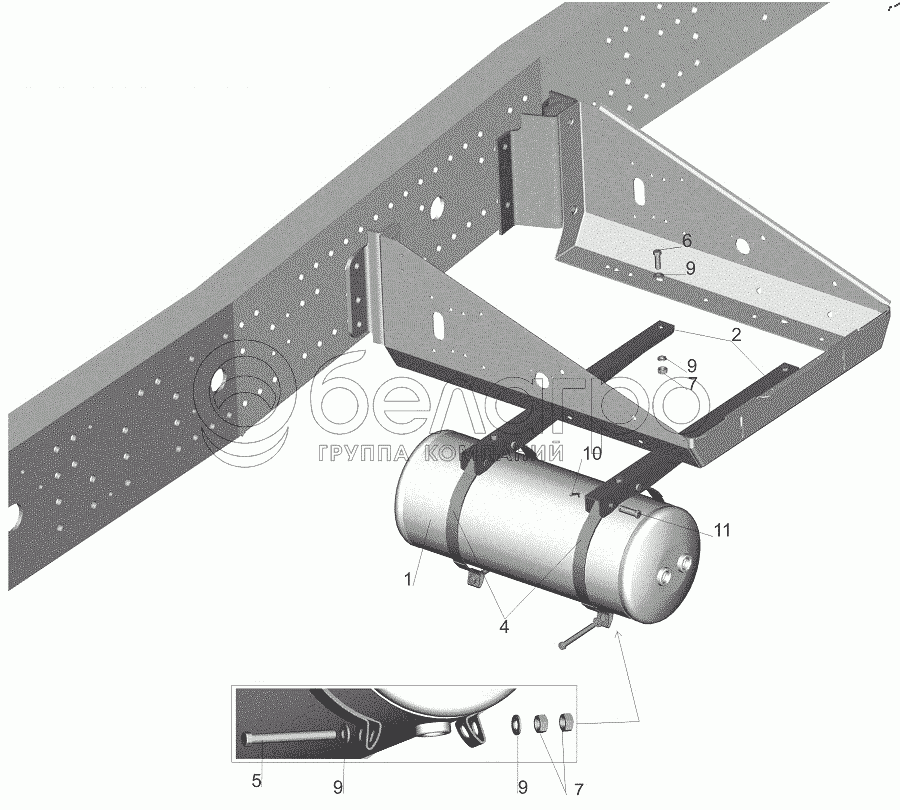 6
9
2
9
7
белагро
ГРУППА КОМПАНИЙ
10
11
1
4
5
9
9
7