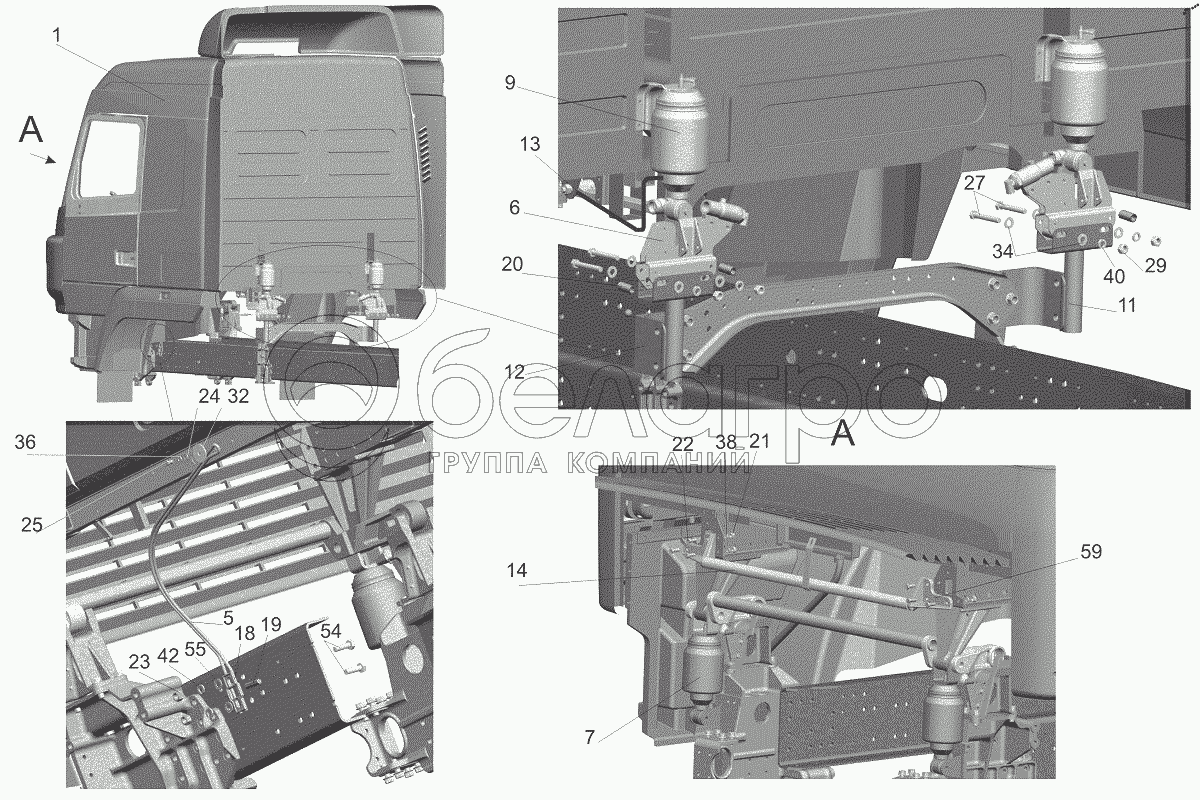 1
A
9
13
6
20
12
27
34
40
29
11
24 32
36
25
5
18
19
54
23
42
55
белагро
ГРУППА КОМПАНИЙ
A
22
38
21
14
59
7