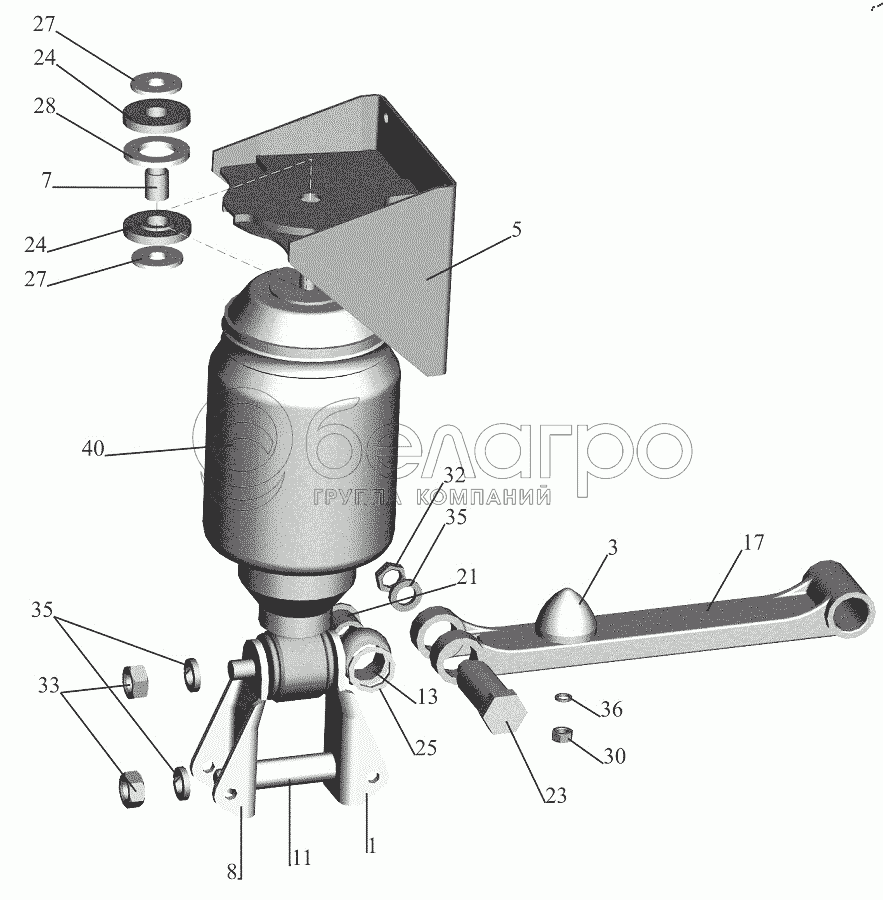 27
24
28
7
24
27
5
40
белагро
ГРУППА КОМПАНИЙ
32
35
21
3
17
35
33
13
25
36
30
23
8
11
1