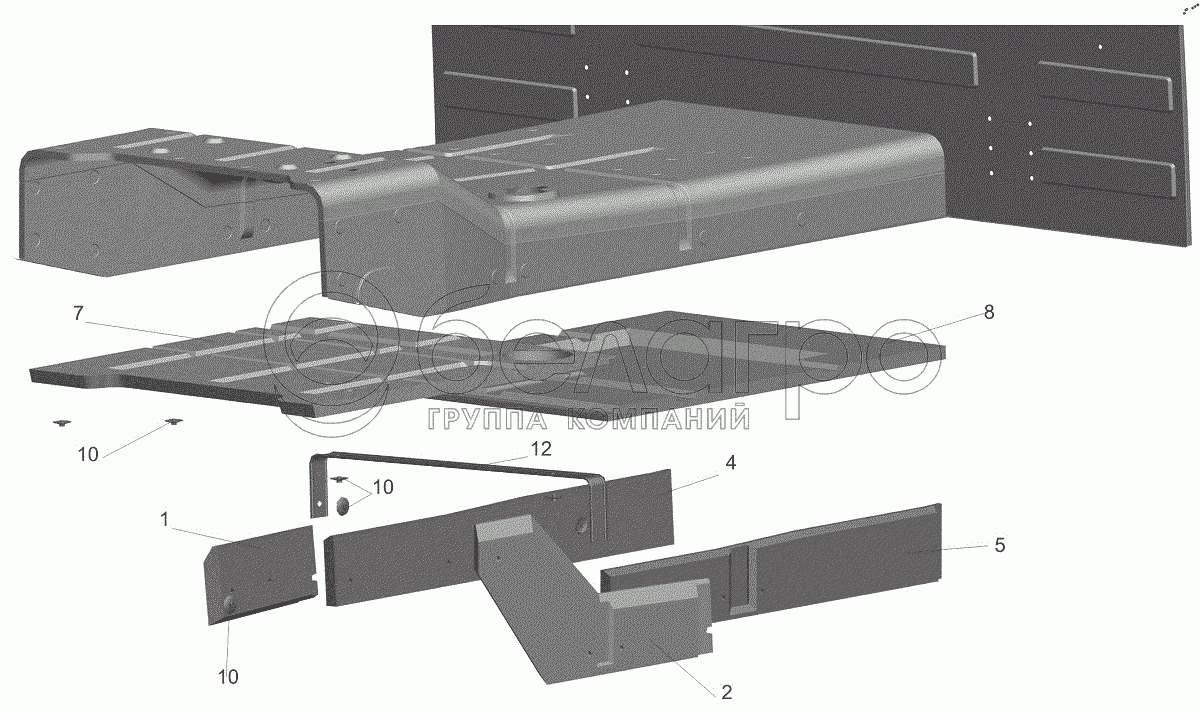 7
8
белагро
ГРУППА КОМПАНИЙ
10
12
10
4
1
5
10
2