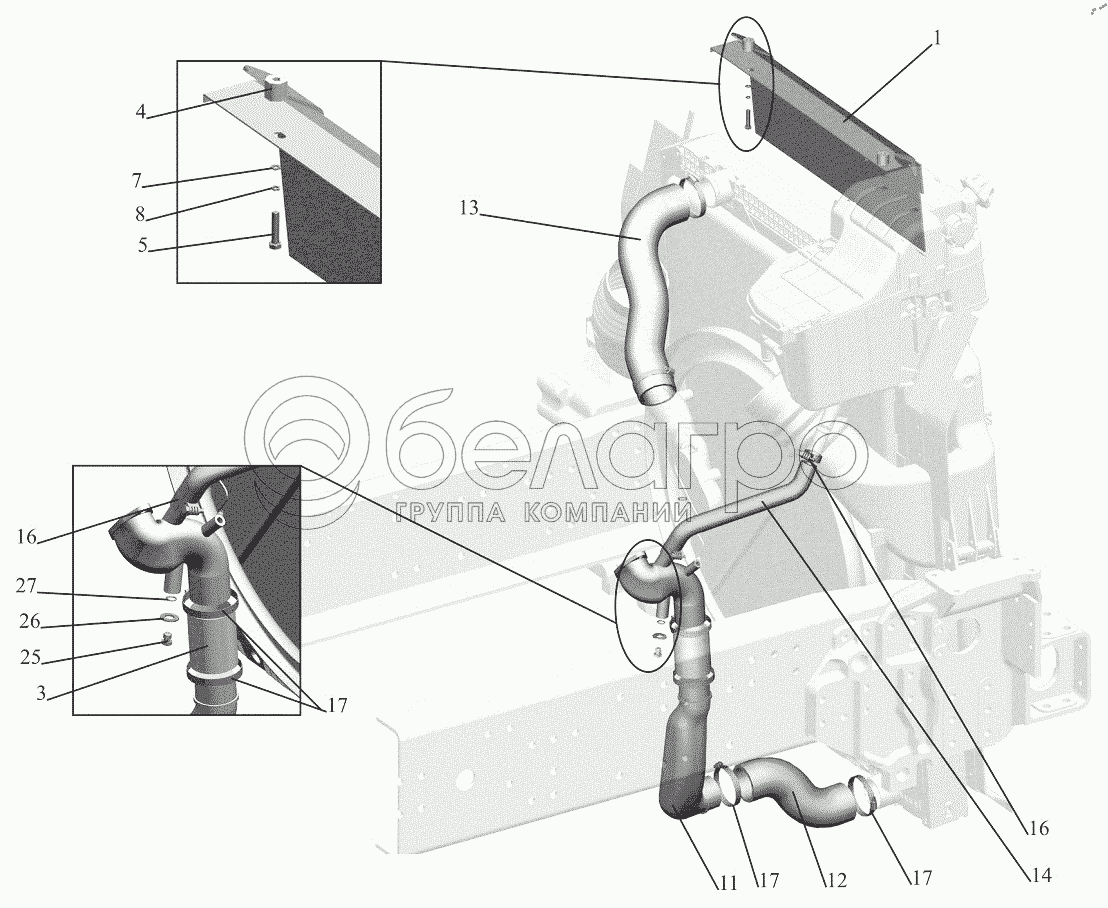 1
4
7
8
5
13
белагро
ГРУППА КОМПАНИЙ
16
27
26
25
3
17
16
14
11
17
12
17