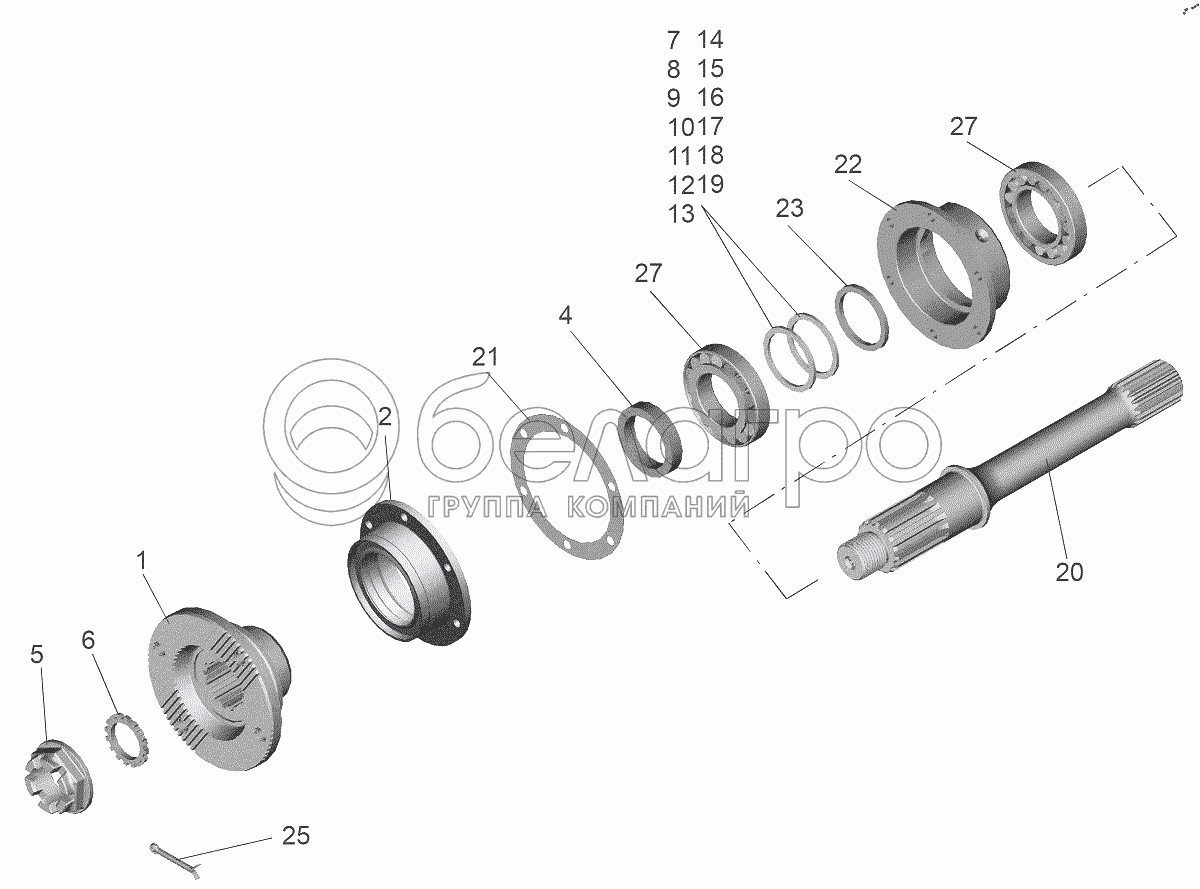 7 14
8 15
9 16
10 17
11 18
12 19
13

27
22
23
27
4
21
2
белагро
ГРУППА КОМПАНИЙ
20
1
5
6
25