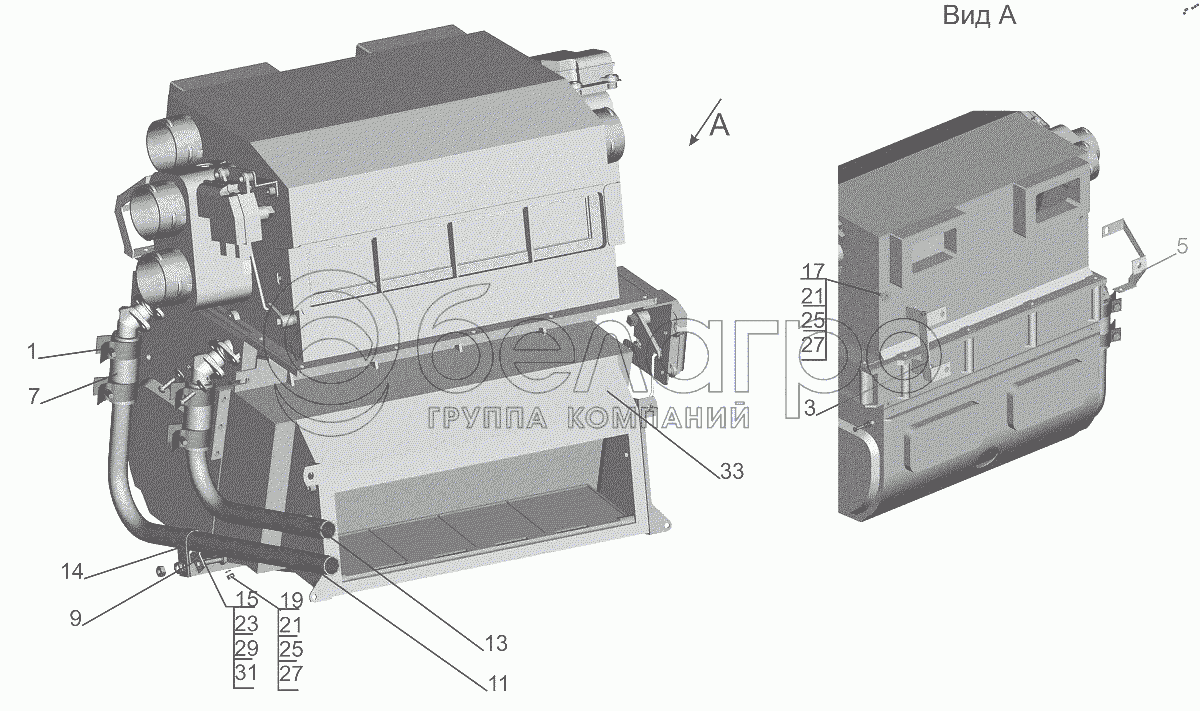 Вид А

А

1
7
14
9
15
23
29
31
19
21
25
27
13
11
33
17
21
25
27
3
5

белагро
ГРУППА КОМПАНИЙ