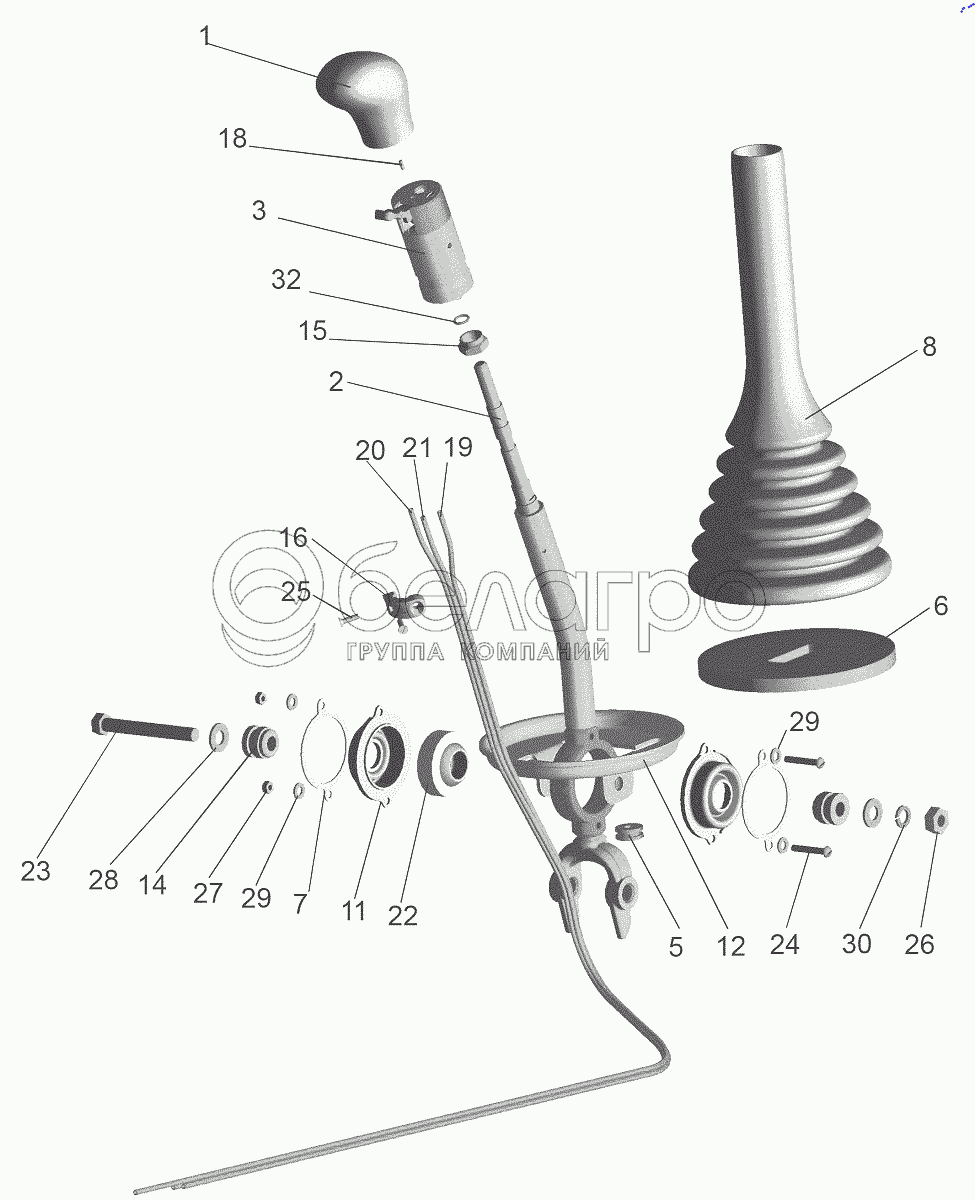 1
18
3
32
15
2
8
20 21 19
16
25
белагро
ГРУППА КОМПАНИЙ
6
29
23
28
14
27
29
7
11
22
5
12
24
30
26