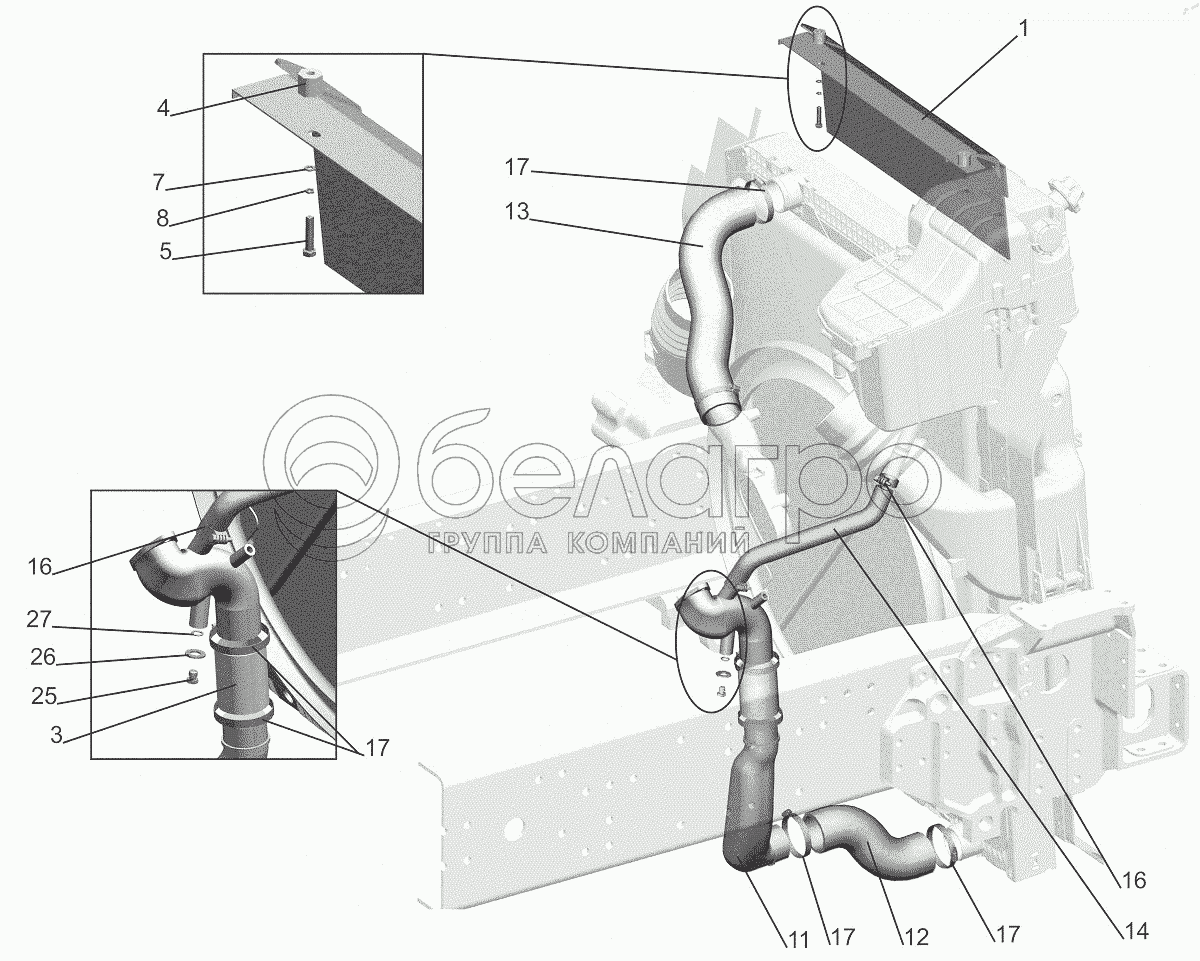 1
4
7
8
5
17
13
белагро
ГРУППА КОМПАНИЙ
16
27
26
25
3
17
16
14
11
17
12
17