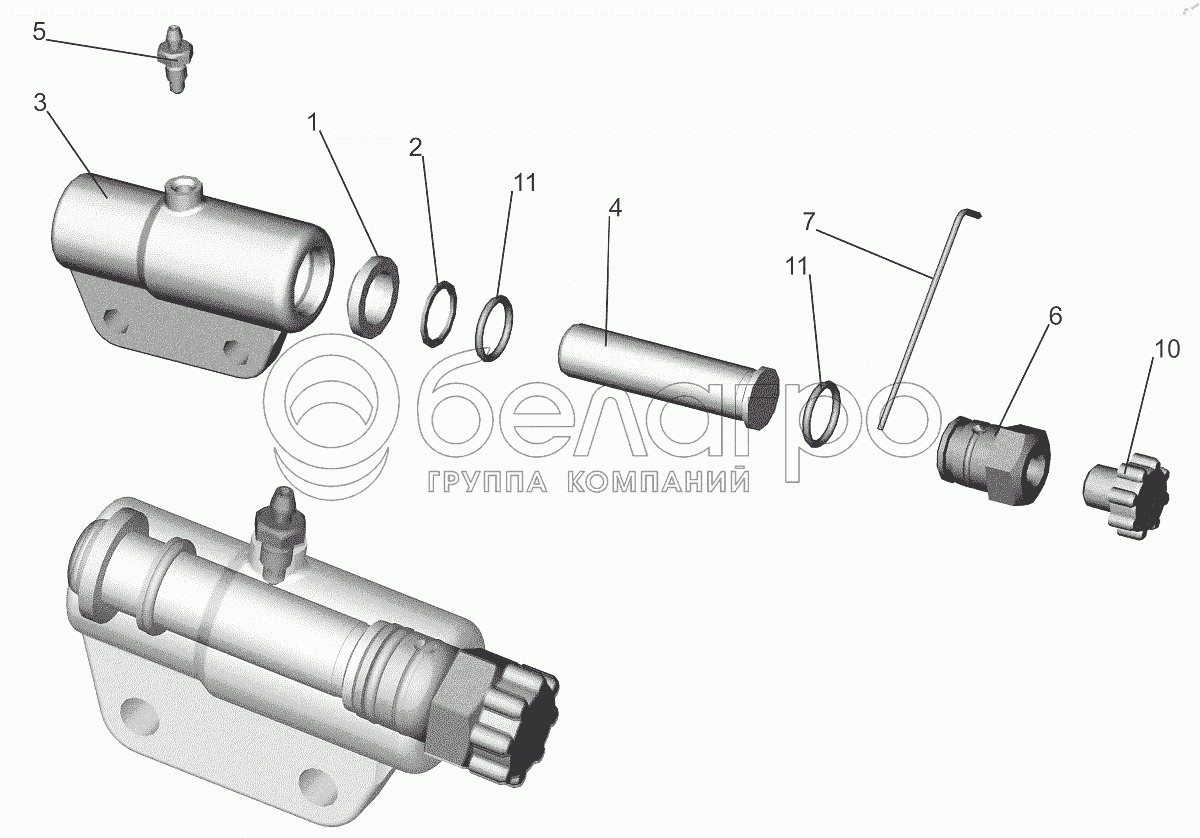 5
3
1
2
11
4
7
11
6
10
белагро
ГРУППА КОМПАНИЙ