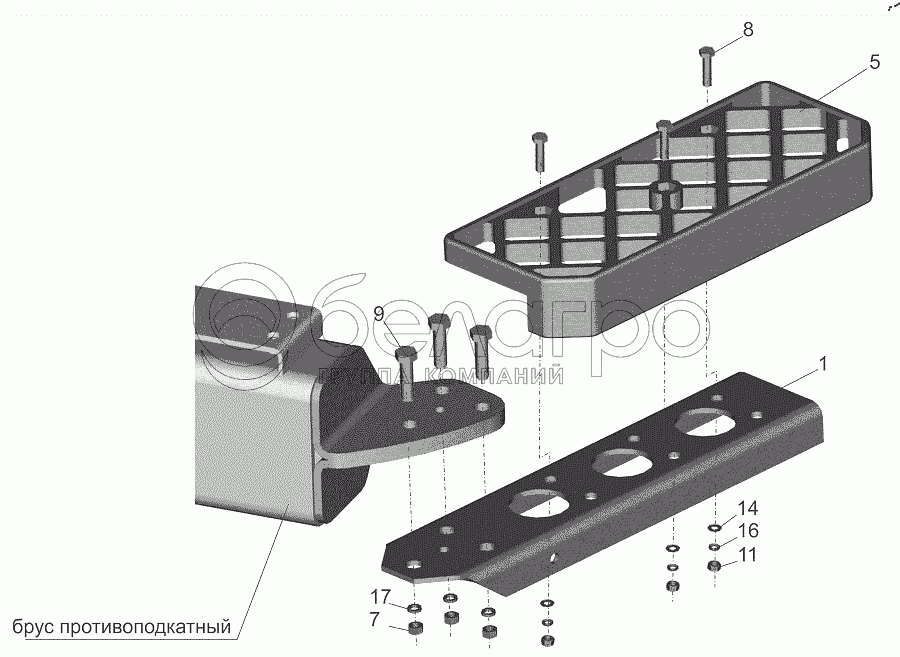 8
5
9
белагро
ГРУППА КОМПАНИЙ
1
14
16
11
17
7
брус противоподкатный