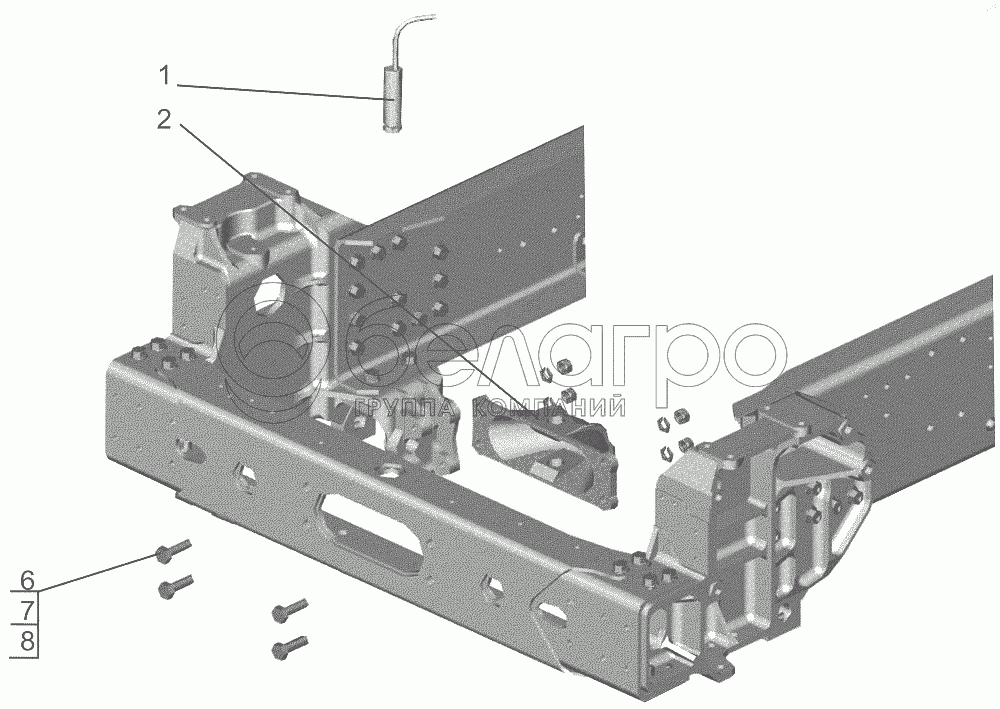 1
2
белагро
ГРУППА КОМПАНИЙ
6
7
8